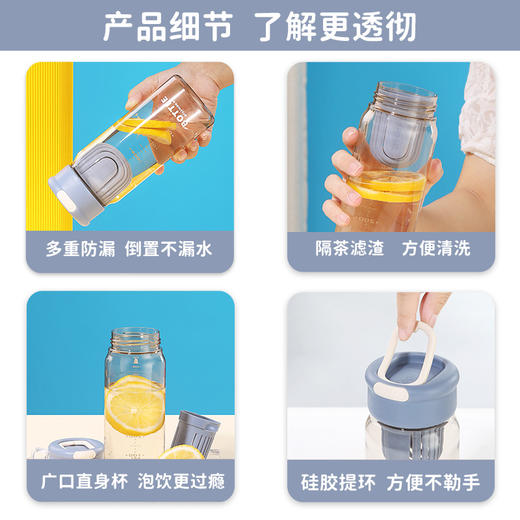 产品细节 了解更透彻

BOTTLE

多重防漏 倒置不漏水

隔茶滤渣 方便清洗

广口直身杯 泡饮更过瘾

硅胶提环 方便不勒手