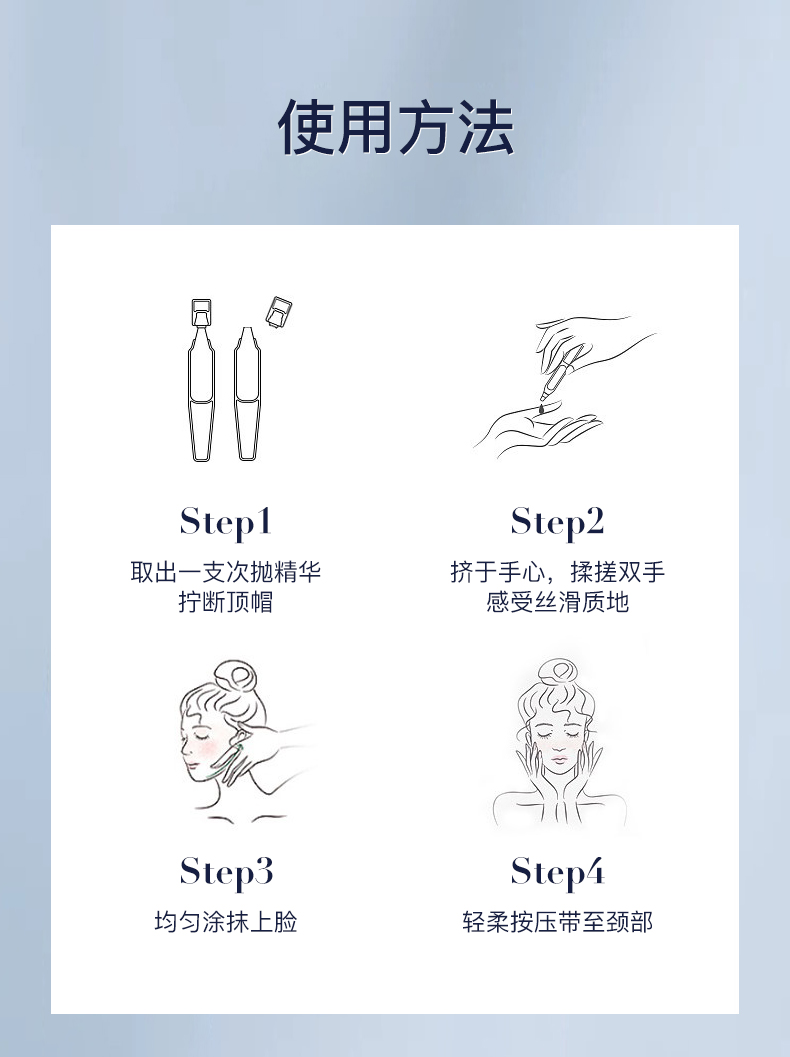 使用方法

Step1
取出一支次抛精华
拧断顶帽

Step2
挤于手心，揉搓双手
感受丝滑质地

Step3
均匀涂抹上脸

Step4
轻柔按压带至颈部