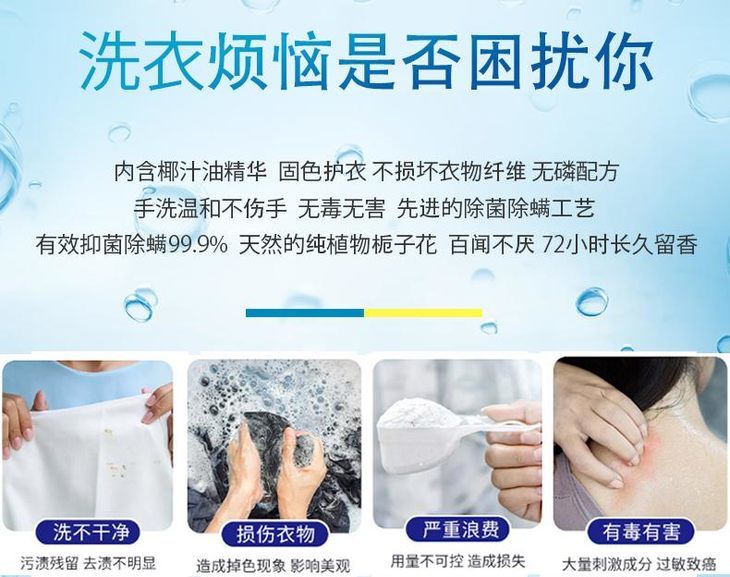 洗衣烦恼是否困扰你

内含椰汁油精华 固色护衣 不损坏衣物纤维 无磷配方
手洗温和不伤手 无毒无害 先进的除菌除螨工艺
有效抑菌除螨99.9% 天然的纯植物栀子花 百闻不厌 72小时长久留香

洗不干净
污渍残留 去渍不明显

损伤衣物
造成掉色现象 影响美观

严重浪费
用量不可控 造成损失

有毒有害
大量刺激成分 过敏致癌