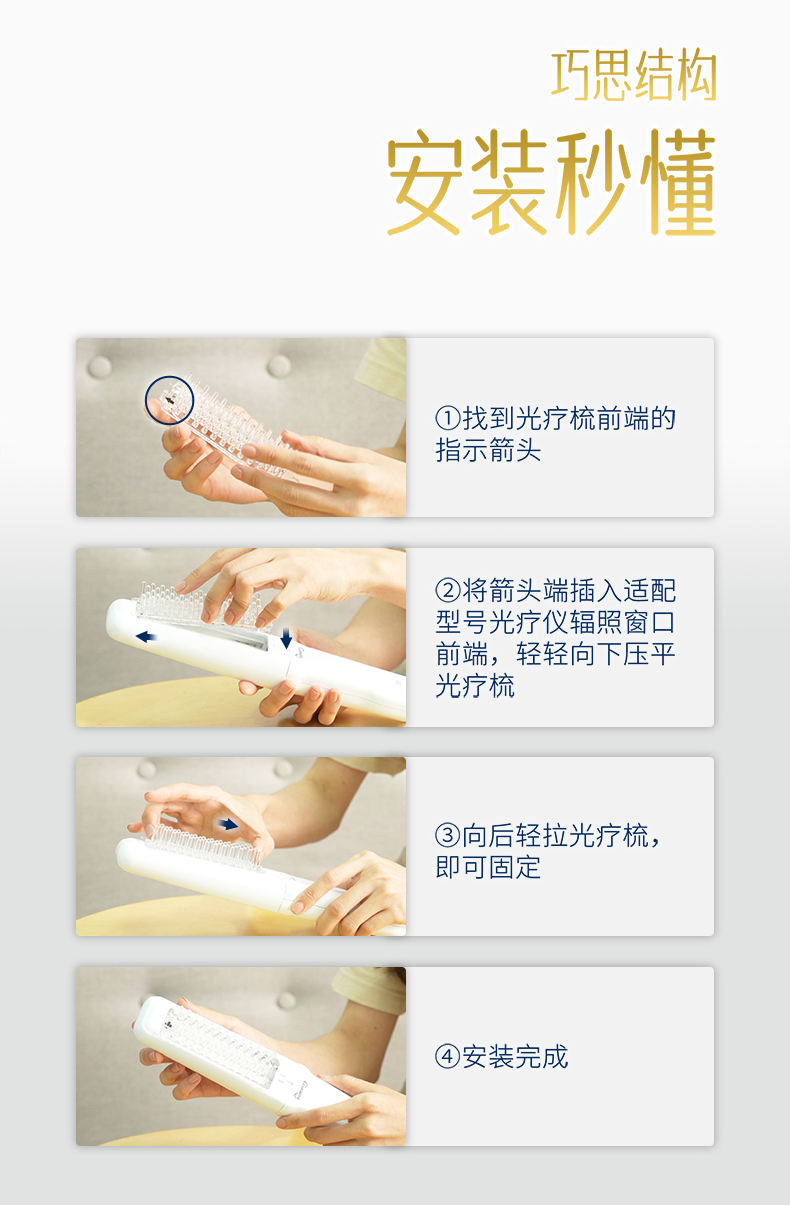 巧思结构
安装秒懂

①找到光疗梳前端的指示箭头

②将箭头端插入适配型号光疗仪辐照窗口前端，轻轻向下压平光疗梳

③向后轻拉光疗梳，即可固定

④安装完成