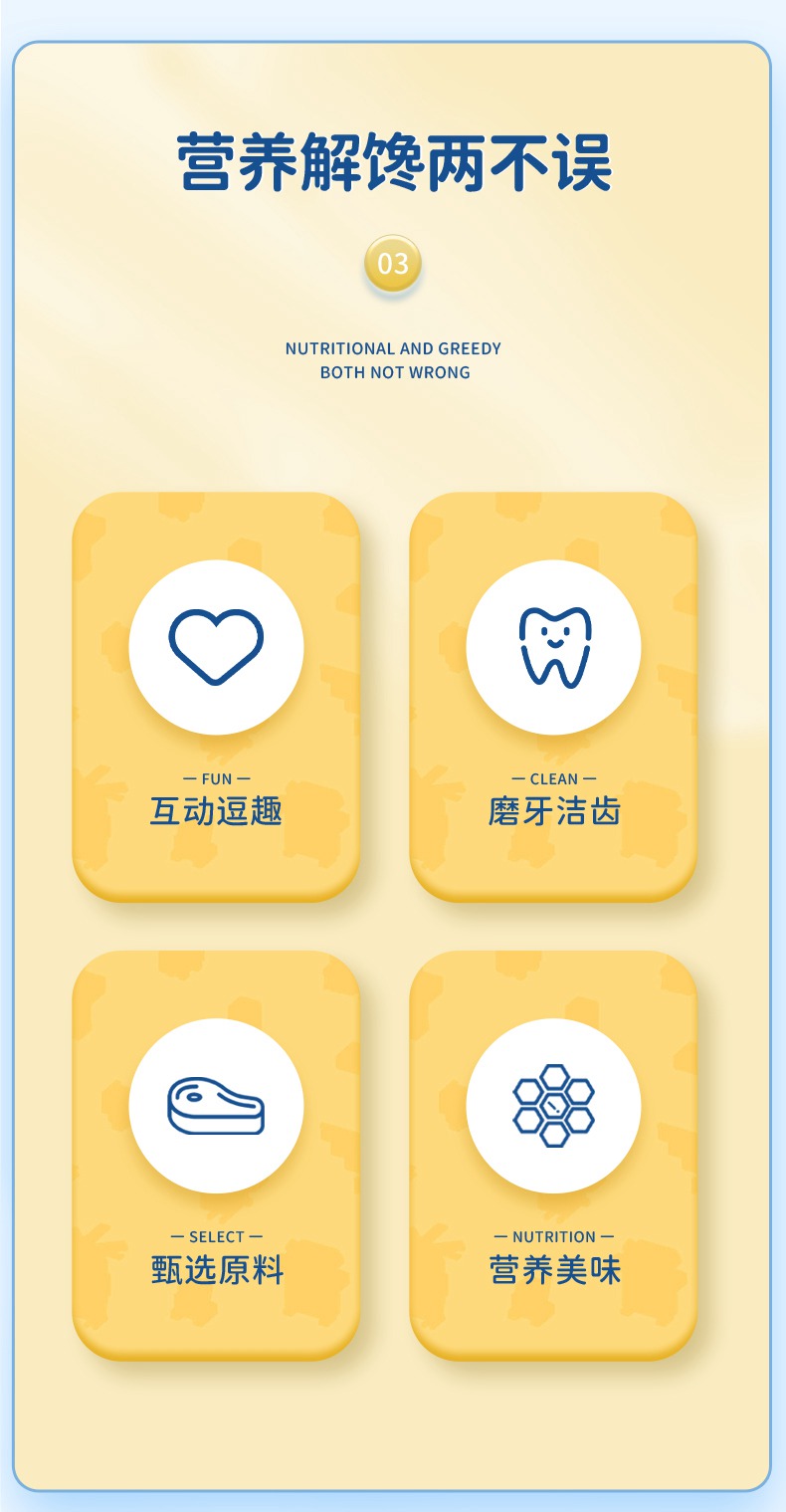 营养解馋两不误

03

NUTRITIONAL AND GREEDY
BOTH NOT WRONG

— FUN —
互动逗趣

— CLEAN —
磨牙洁齿

— SELECT —
甄选原料

— NUTRITION —
营养美味