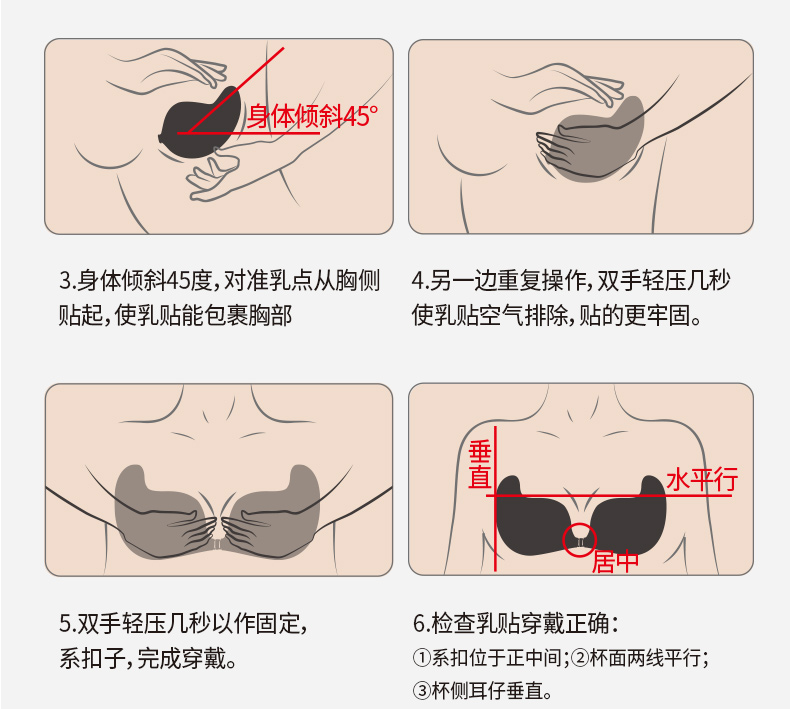 身体倾斜45°

3.身体倾斜45度，对准乳点从胸侧贴起，使乳贴能包裹胸部

4.另一边重复操作，双手轻压几秒使乳贴空气排除，贴的更牢固。

垂直

水平行

居中

5.双手轻压几秒以作固定，系扣子，完成穿戴。

6.检查乳贴穿戴正确：
①系扣位于正中间；②杯面两线平行；
③杯侧耳仔垂直。