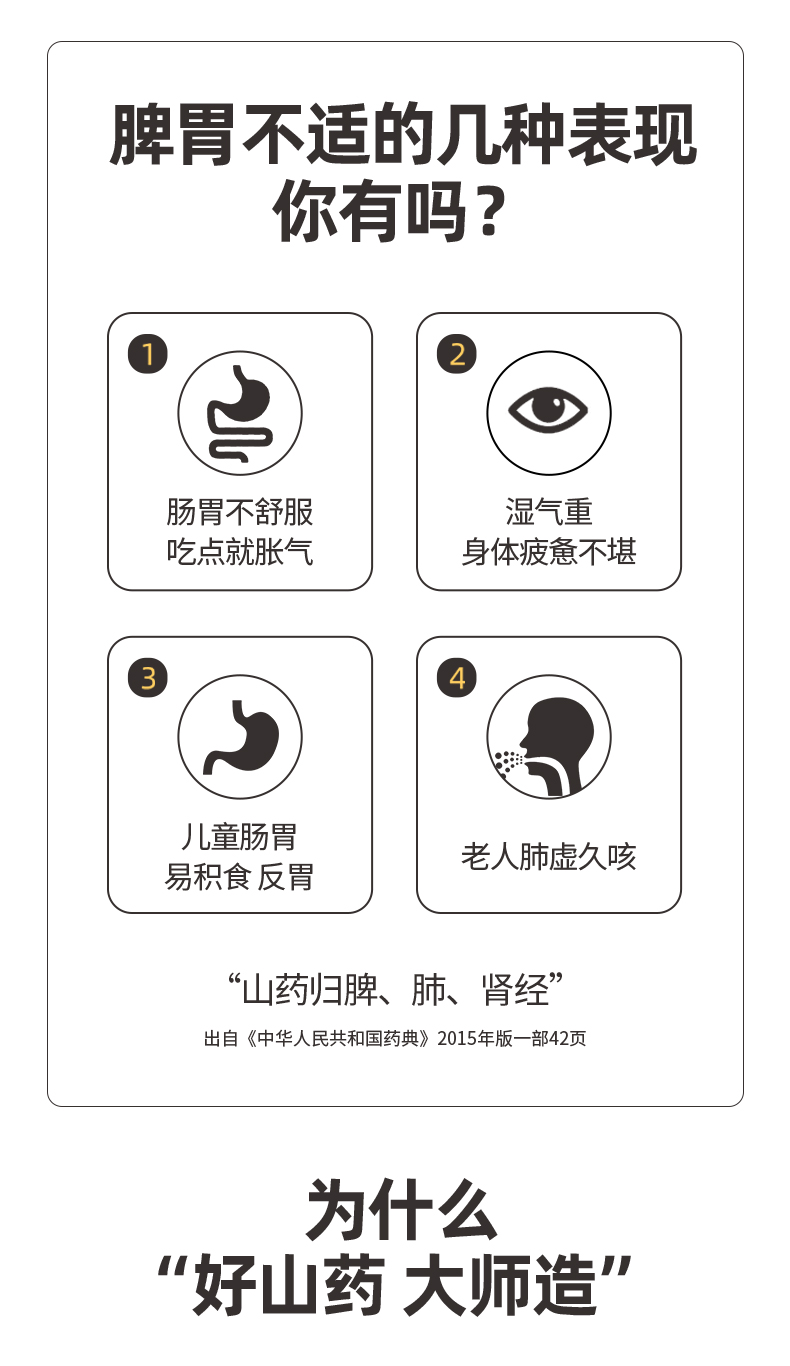 脾胃不适的几种表现
你有吗？

1
肠胃不舒服
吃点就胀气

2
湿气重
身体疲惫不堪

3
儿童肠胃
易积食 反胃

4
老人肺虚久咳

“山药归脾、肺、肾经”
出自《中华人民共和国药典》2015年版一部42页

为什么
“好山药 大师造”