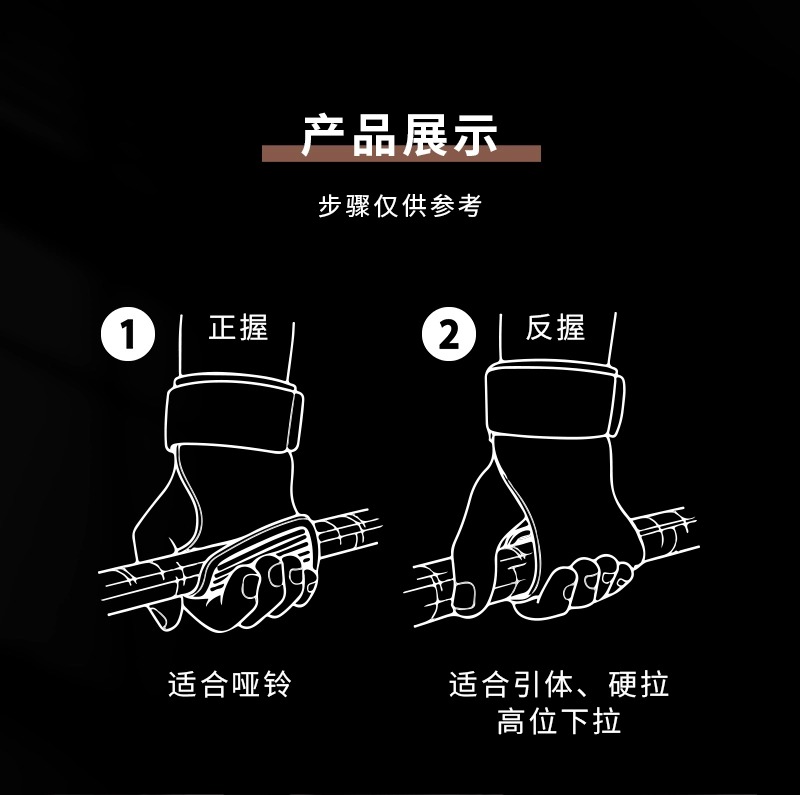 产品展示

步骤仅供参考

1 正握

适合哑铃

2 反握

适合引体、硬拉
高位下拉