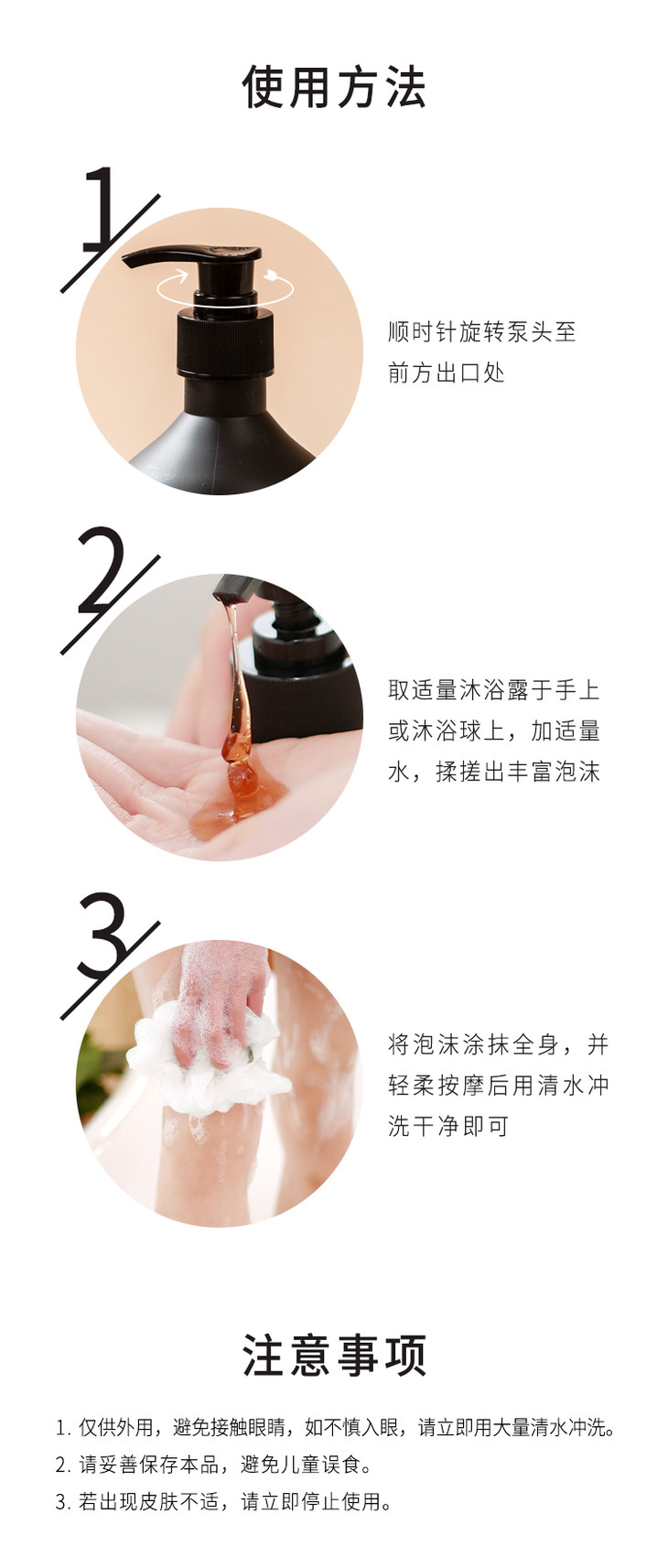 使用方法

1

顺时针旋转泵头至前方出口处

2

取适量沐浴露于手上或沐浴球上，加适量水，揉搓出丰富泡沫

3

将泡沫涂抹全身，并轻柔按摩后用清水冲洗干净即可

注意事项

1. 仅供外用，避免接触眼睛，如不慎入眼，请立即用大量清水冲洗。
2. 请妥善保存本品，避免儿童误食。
3. 若出现皮肤不适，请立即停止使用。