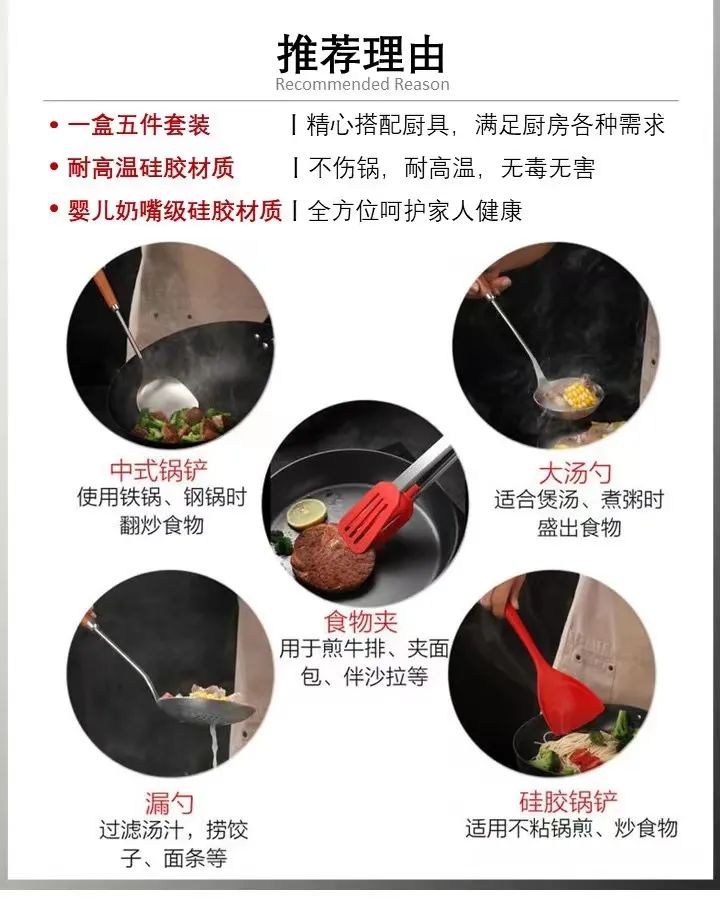 推荐理由
Recommended Reason

• 一盒五件套装 | 精心搭配厨具，满足厨房各种需求
• 耐高温硅胶材质 | 不伤锅，耐高温，无毒无害
• 婴儿奶嘴级硅胶材质 | 全方位呵护家人健康

中式锅铲
使用铁锅、钢锅时翻炒食物

大汤勺
适合煲汤、煮粥时盛出食物

食物夹
用于煎牛排、夹面包、伴沙拉等

漏勺
过滤汤汁，捞饺子、面条等

硅胶锅铲
适用不粘锅煎、炒食物