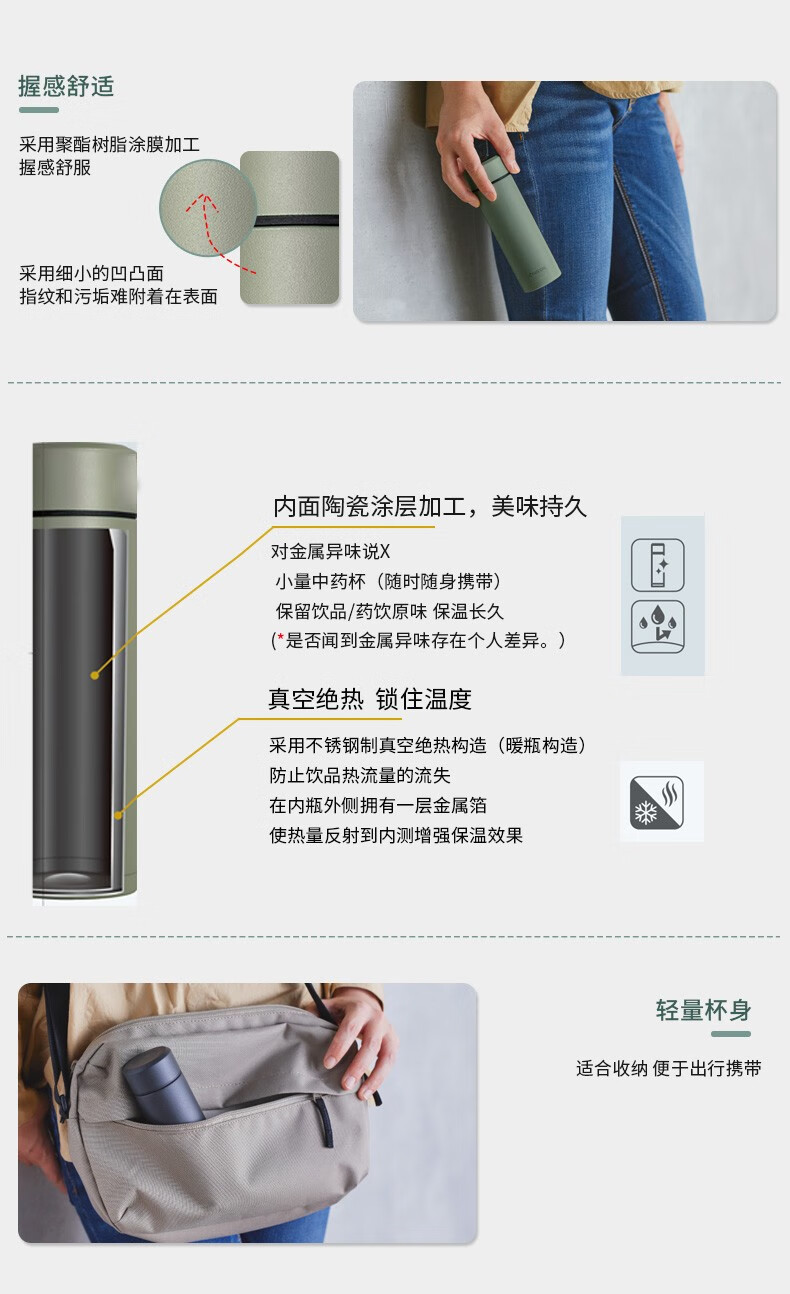 握感舒适

采用聚酯树脂涂膜加工
握感舒服

采用细小的凹凸面
指纹和污垢难附着在表面

内面陶瓷涂层加工，美味持久

对金属异味说X
小量中药杯（随时随身携带）
保留饮品/药饮原味 保温长久
(*是否闻到金属异味存在个人差异。）

真空绝热 锁住温度

采用不锈钢制真空绝热构造（暖瓶构造）
防止饮品热流量的流失
在内瓶外侧拥有一层金属箔
使热量反射到内测增强保温效果

轻量杯身

适合收纳 便于出行携带