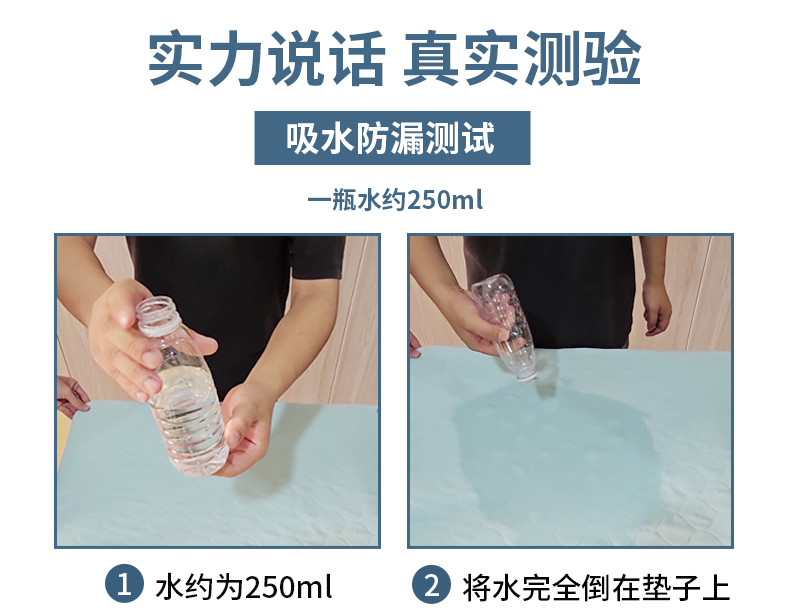 实力说话 真实测验

吸水防漏测试

一瓶水约250ml

1 水约为250ml

2 将水完全倒在垫子上