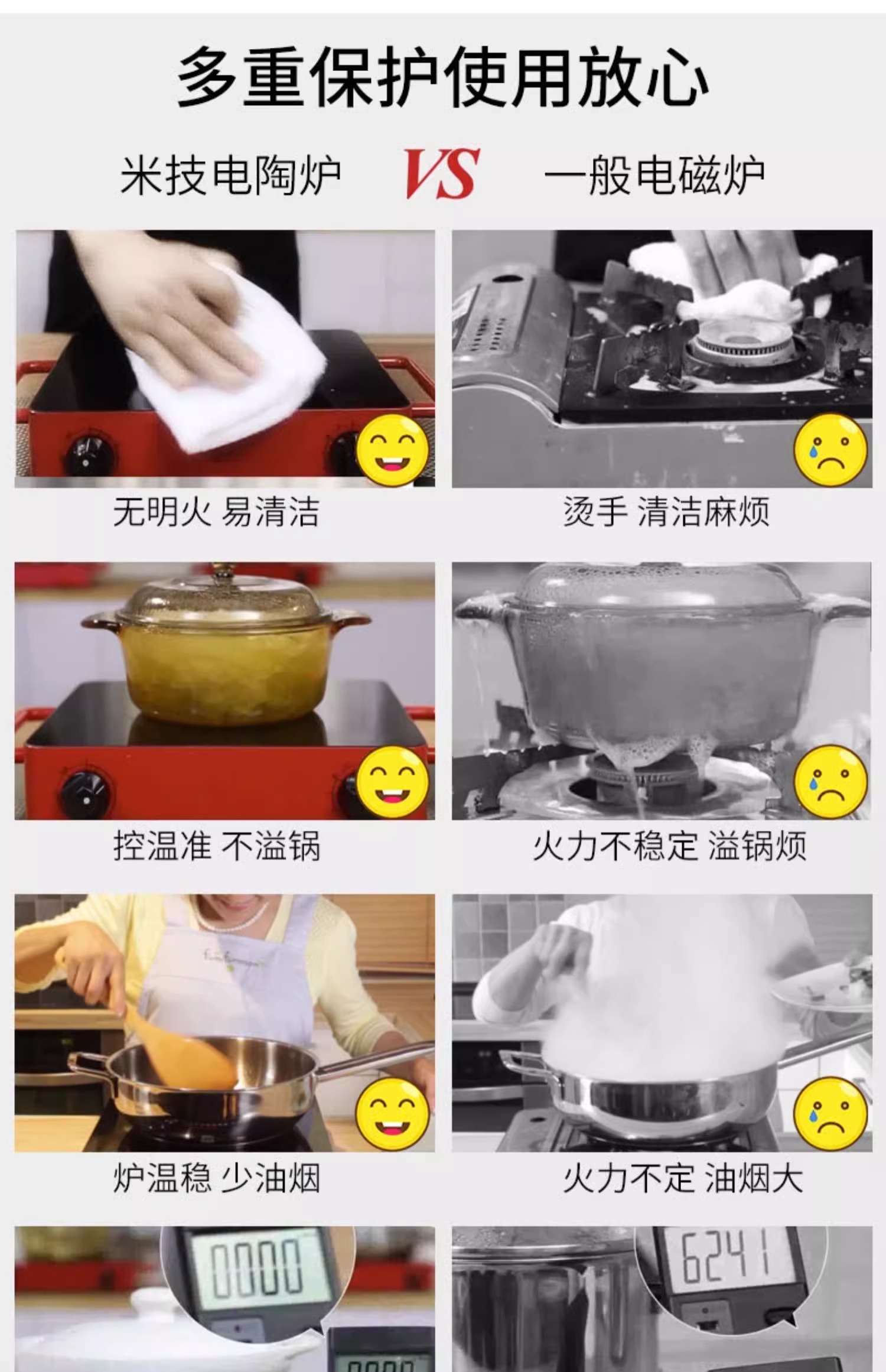 多重保护使用放心

米技电陶炉 VS 一般电磁炉

无明火 易清洁

烫手 清洁麻烦

控温准 不溢锅

火力不稳定 溢锅烦

炉温稳 少油烟

火力不定 油烟大

0000

6241