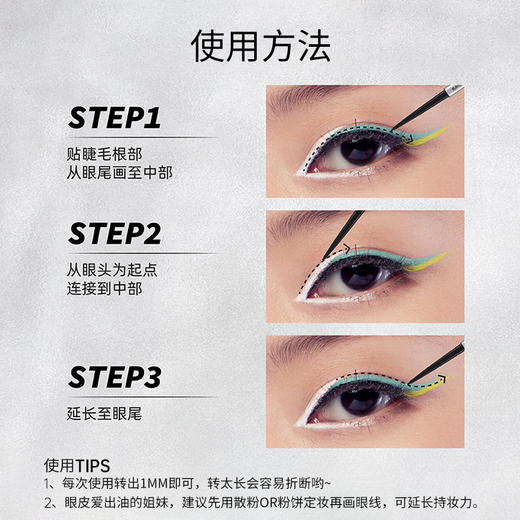 使用方法

STEP1

贴睫毛根部
从眼尾画至中部

STEP2

从眼头为起点
连接到中部

STEP3

延长至眼尾

使用TIPS
1、每次使用转出1MM即可，转太长会容易折断哟~
2、眼皮爱出油的姐妹，建议先用散粉OR粉饼定妆再画眼线，可延长持妆力。