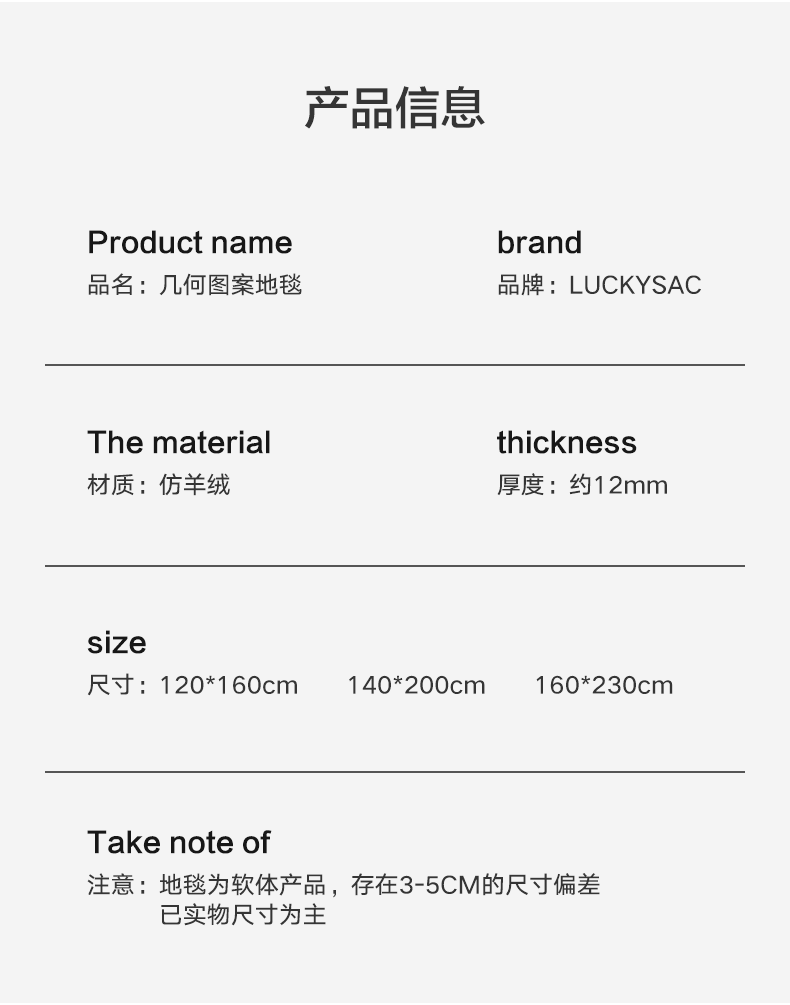 产品信息

Product name
品名：几何图案地毯

brand
品牌：LUCKYSAC

The material
材质：仿羊绒

thickness
厚度：约12mm

size
尺寸：120*160cm 140*200cm 160*230cm

Take note of
注意：地毯为软体产品，存在3-5CM的尺寸偏差
已实物尺寸为主