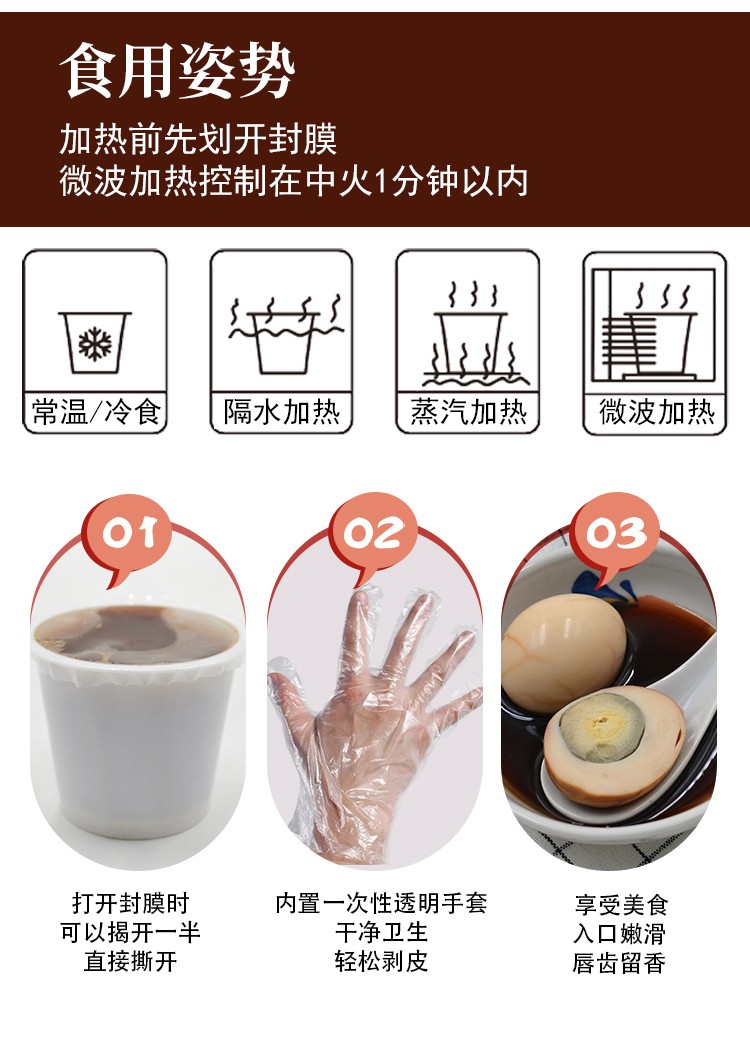 食用姿势

加热前先划开封膜
微波加热控制在中火1分钟以内

常温/冷食

隔水加热

蒸汽加热

微波加热

01

02

03

打开封膜时
可以揭开一半
直接撕开

内置一次性透明手套
干净卫生
轻松剥皮

享受美食
入口嫩滑
唇齿留香