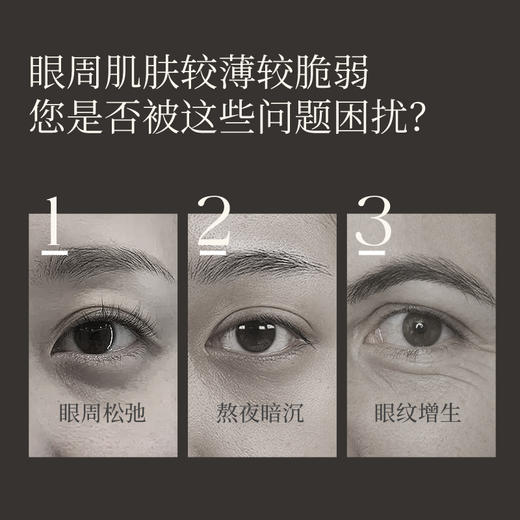 眼周肌肤较薄较脆弱
您是否被这些问题困扰?

1
眼周松弛

2
熬夜暗沉

3
眼纹增生