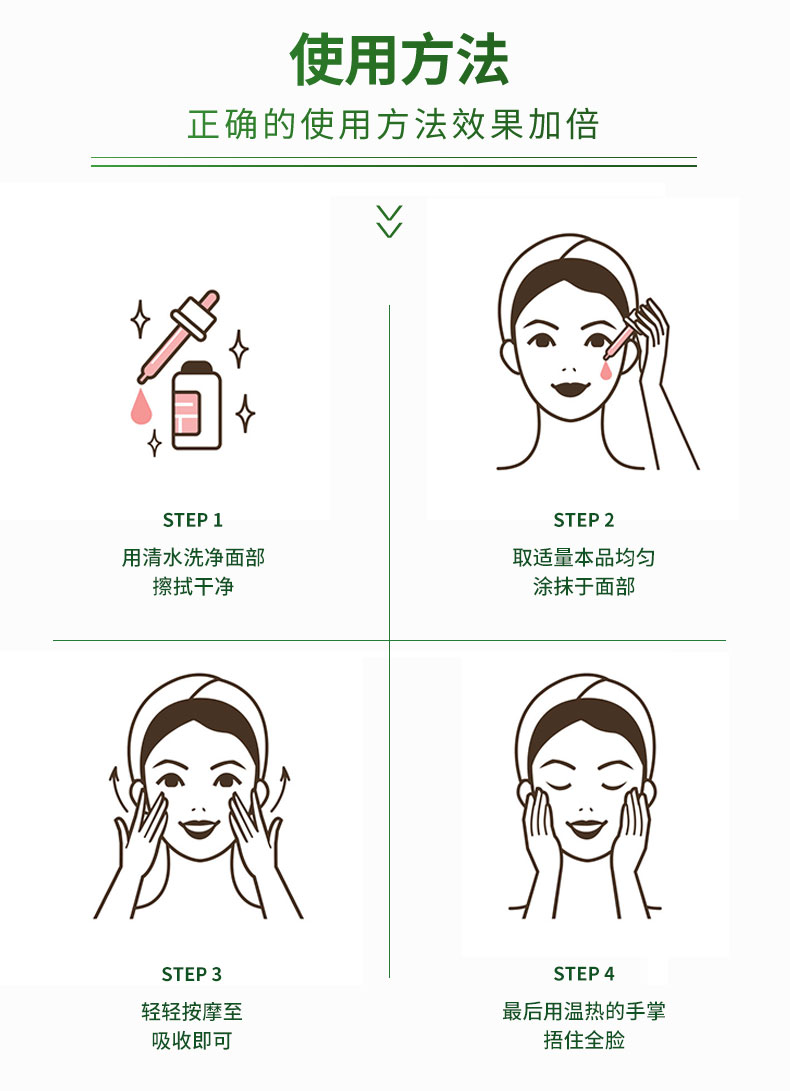 使用方法

正确的使用方法效果加倍

STEP 1

用清水洗净面部
擦拭干净

STEP 2

取适量本品均匀
涂抹于面部

STEP 3

轻轻按摩至
吸收即可

STEP 4

最后用温热的手掌
捂住全脸