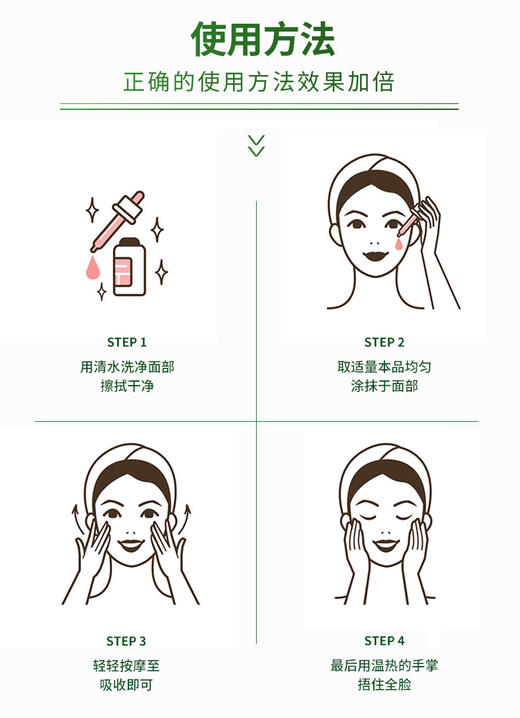 使用方法

正确的使用方法效果加倍

STEP 1

用清水洗净面部
擦拭干净

STEP 2

取适量本品均匀
涂抹于面部

STEP 3

轻轻按摩至
吸收即可

STEP 4

最后用温热的手掌
捂住全脸