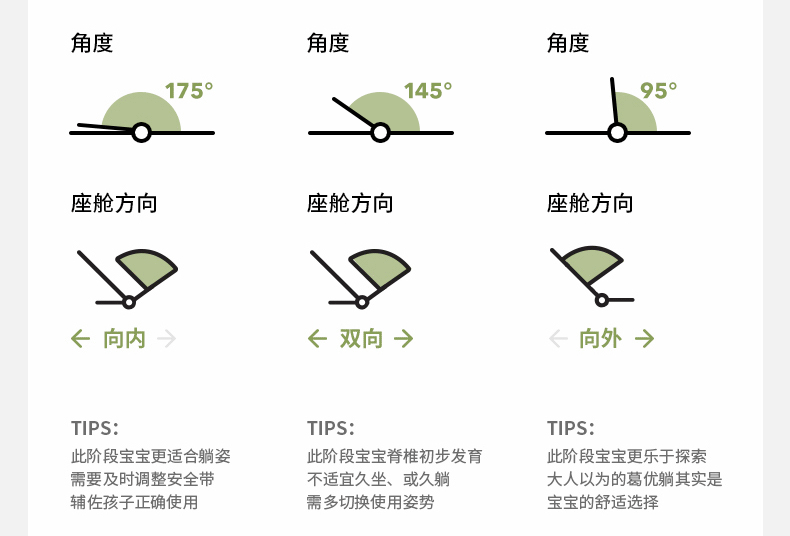 角度

175°

座舱方向

← 向内 →

TIPS:

此阶段宝宝更适合躺姿
需要及时调整安全带
辅佐孩子正确使用

角度

145°

座舱方向

← 双向 →

TIPS:

此阶段宝宝脊椎初步发育
不适宜久坐、或久躺
需多切换使用姿势

角度

95°

座舱方向

← 向外 →

TIPS:

此阶段宝宝更乐于探索
大人以为的葛优躺其实是
宝宝的舒适选择