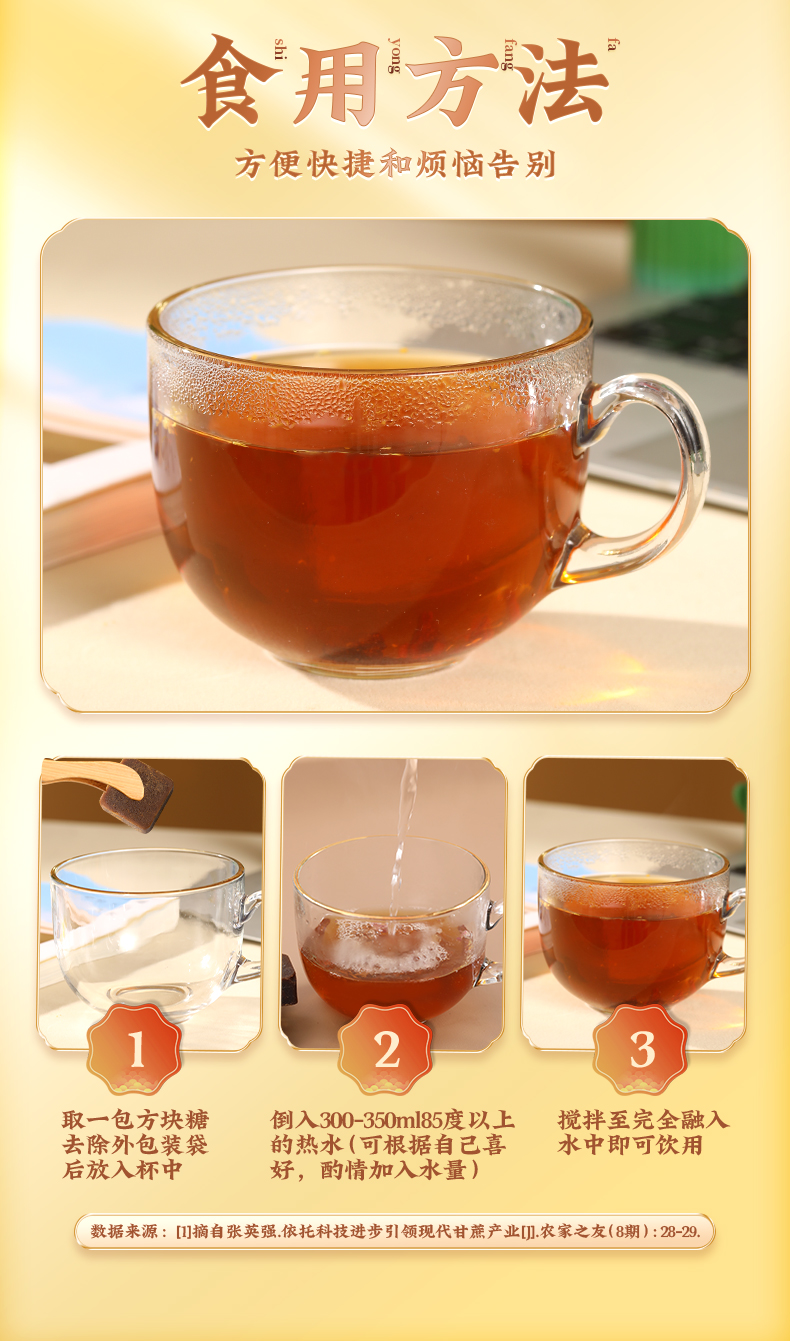 shi yong fang fa
食用方法

方便快捷和烦恼告别

1
取一包方块糖去除外包装袋后放入杯中

2
倒入300-350ml85度以上的热水（可根据自己喜好，酌情加入水量）

3
搅拌至完全融入水中即可饮用

数据来源：[1]摘自张英强.依托科技进步引领现代甘蔗产业[J].农家之友(8期)：28-29.