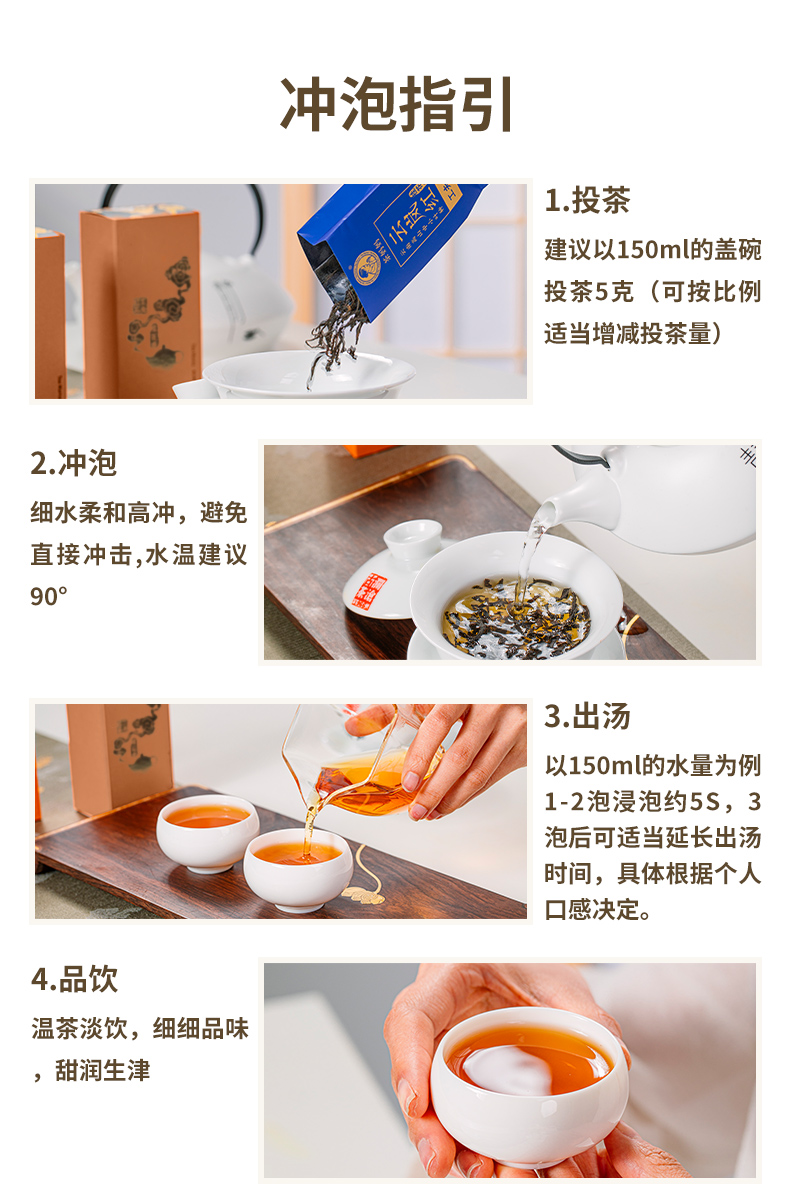 冲泡指引

1.投茶
建议以150ml的盖碗投茶5克（可按比例适当增减投茶量）

2.冲泡
细水柔和高冲，避免直接冲击,水温建议90°

3.出汤
以150ml的水量为例1-2泡浸泡约5S，3泡后可适当延长出汤时间，具体根据个人口感决定。

4.品饮
温茶淡饮，细细品味，甜润生津