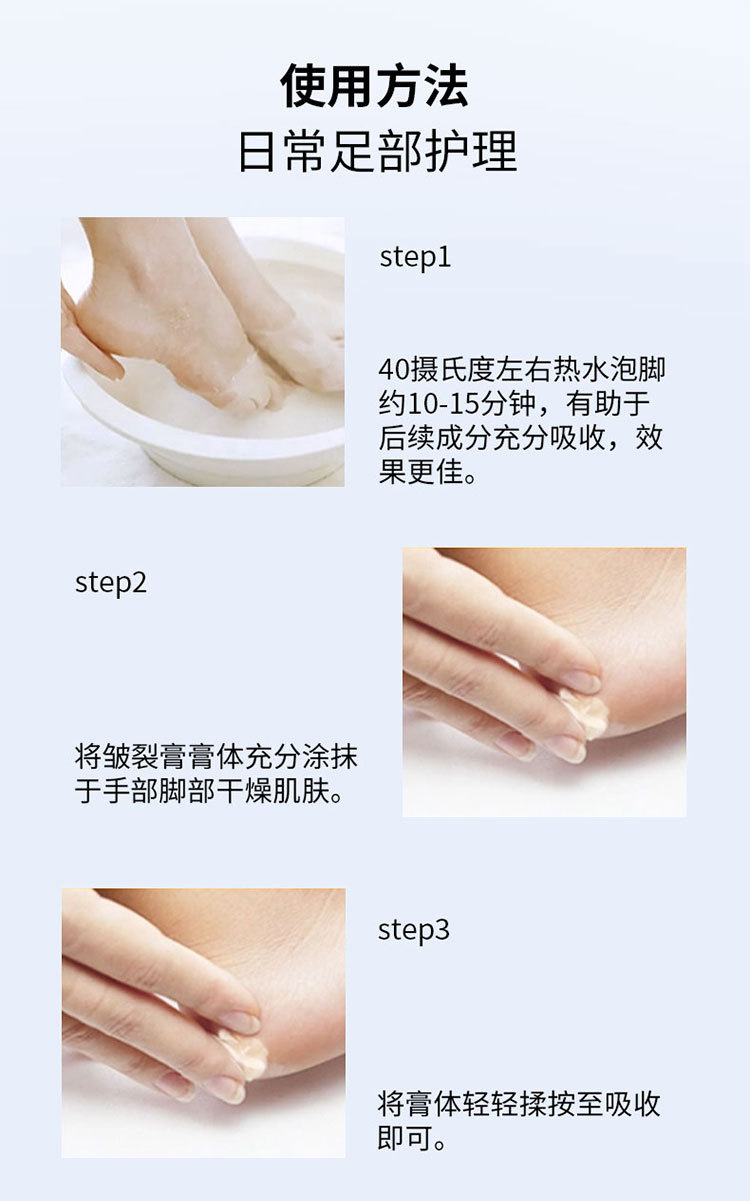 使用方法
日常足部护理

step1

40摄氏度左右热水泡脚约10-15分钟，有助于后续成分充分吸收，效果更佳。

step2

将皲裂膏膏体充分涂抹于手部脚部干燥肌肤。

step3

将膏体轻轻揉按至吸收即可。