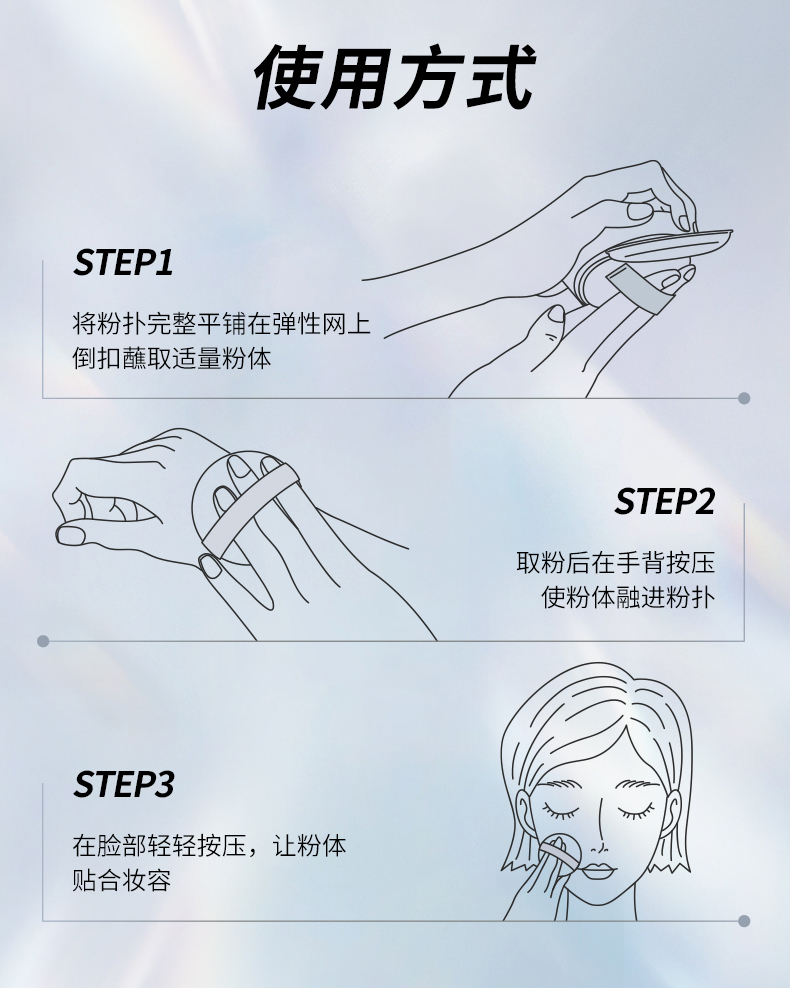 使用方式

STEP1

将粉扑完整平铺在弹性网上
倒扣蘸取适量粉体

STEP2

取粉后在手背按压
使粉体融进粉扑

STEP3

在脸部轻轻按压，让粉体
贴合妆容