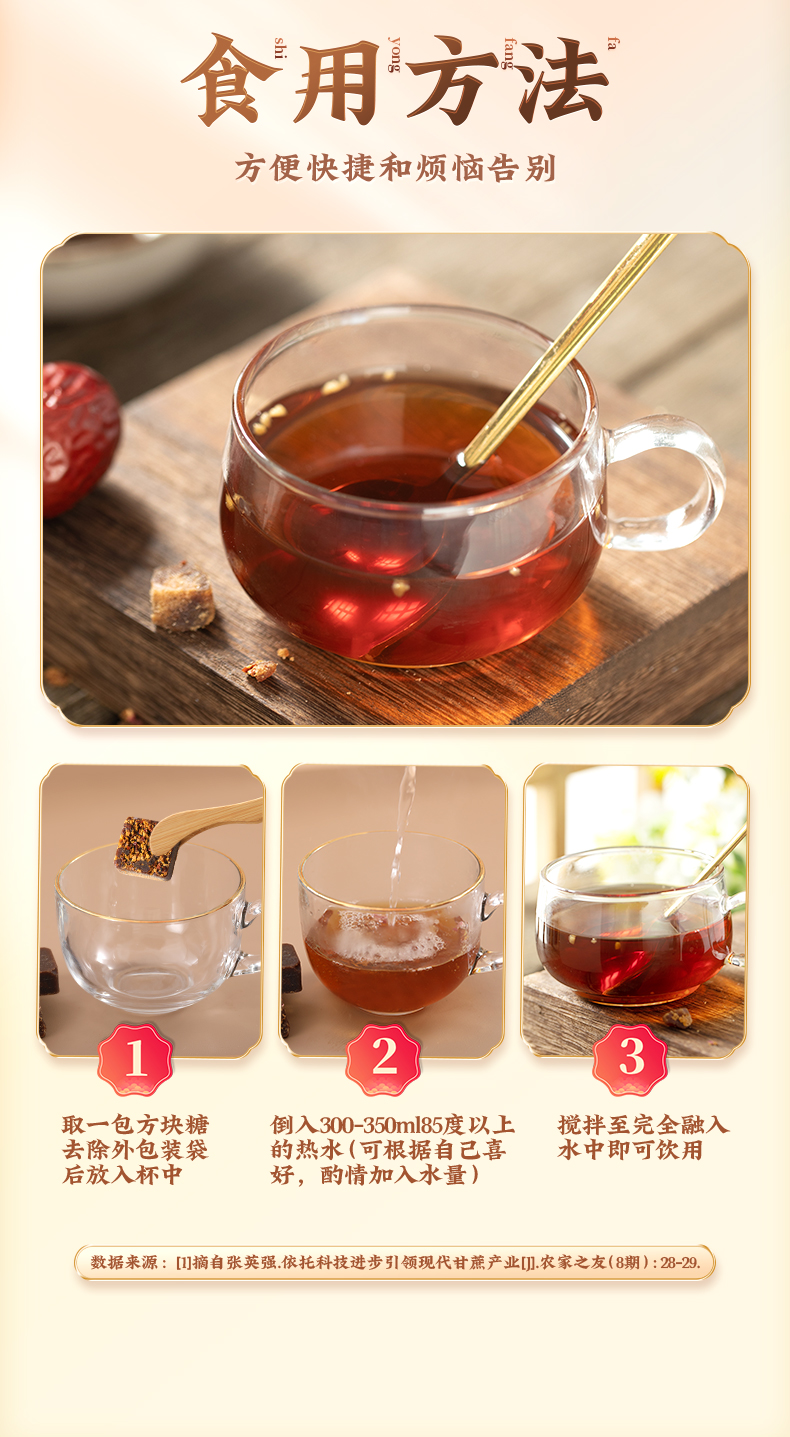 shi yong fang fa
食用方法

方便快捷和烦恼告别

1

取一包方块糖去除外包装袋后放入杯中

2

倒入300-350ml85度以上的热水(可根据自己喜好，酌情加入水量)

3

搅拌至完全融入水中即可饮用

数据来源：[1]摘自张英强.依托科技进步引领现代甘蔗产业[J].农家之友(8期)：28-29.