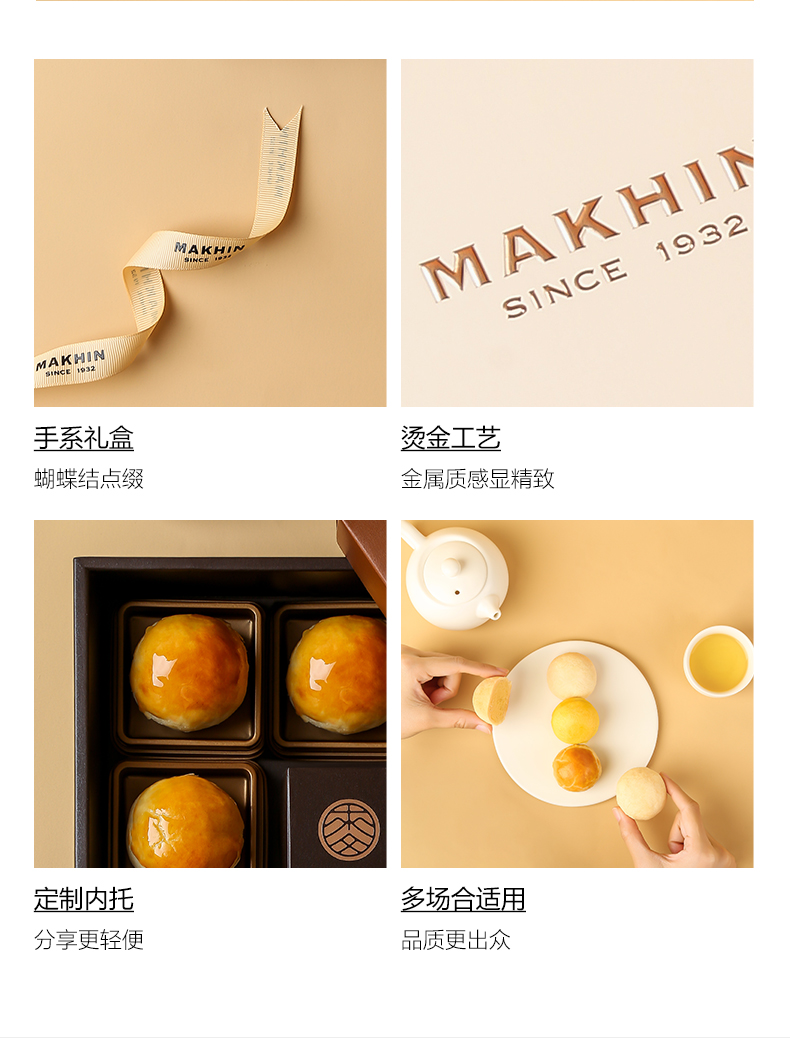 MAKHIN
SINCE 1932

MAKHIN
SINCE 1932

MAKHIN
SINCE 1932

手系礼盒
蝴蝶结点缀

烫金工艺
金属质感显精致

定制内托
分享更轻便

多场合适用
品质更出众