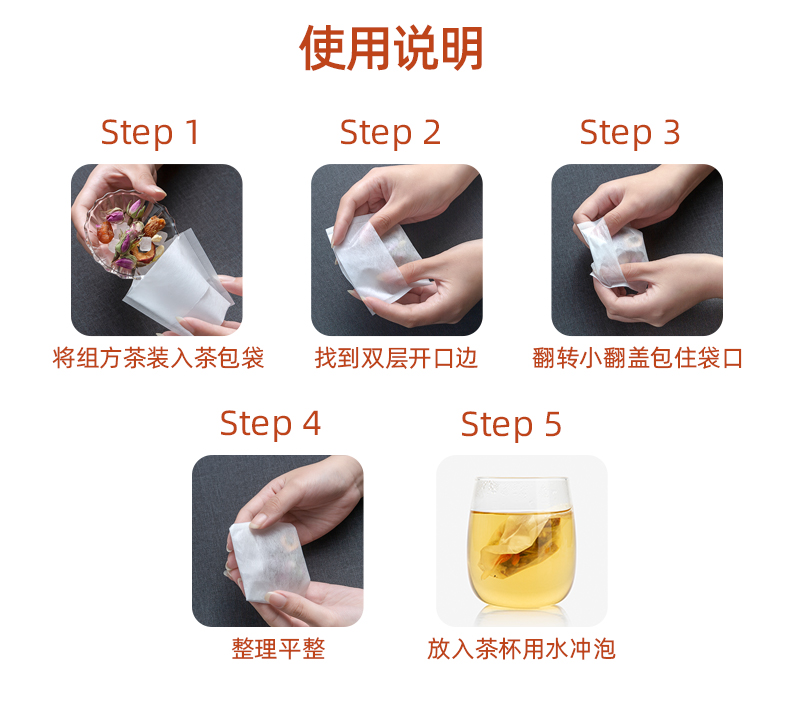 使用说明

Step 1

将组方茶装入茶包袋

Step 2

找到双层开口边

Step 3

翻转小翻盖包住袋口

Step 4

整理平整

Step 5

放入茶杯用水冲泡