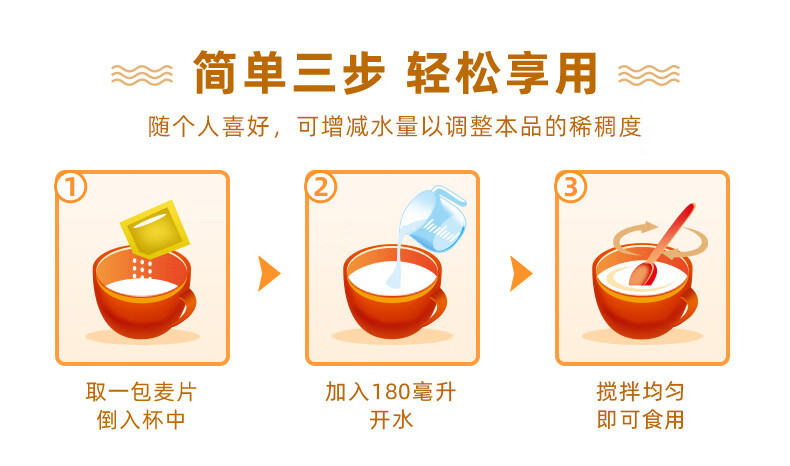 简单三步 轻松享用

随个人喜好，可增减水量以调整本品的稀稠度

①

取一包麦片
倒入杯中

②

加入180毫升
开水

③

搅拌均匀
即可食用