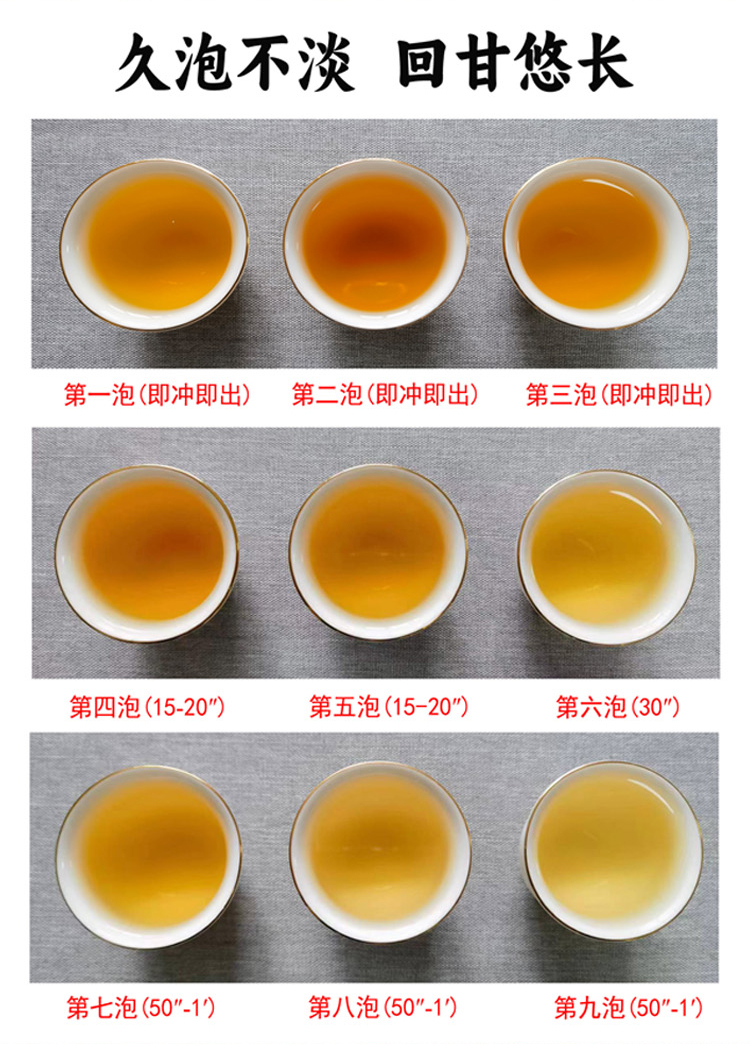 久泡不淡 回甘悠长

第一泡(即冲即出)

第二泡(即冲即出)

第三泡(即冲即出)

第四泡(15-20″)

第五泡(15-20″)

第六泡(30″)

第七泡(50″-1′)

第八泡(50″-1′)

第九泡(50″-1′)