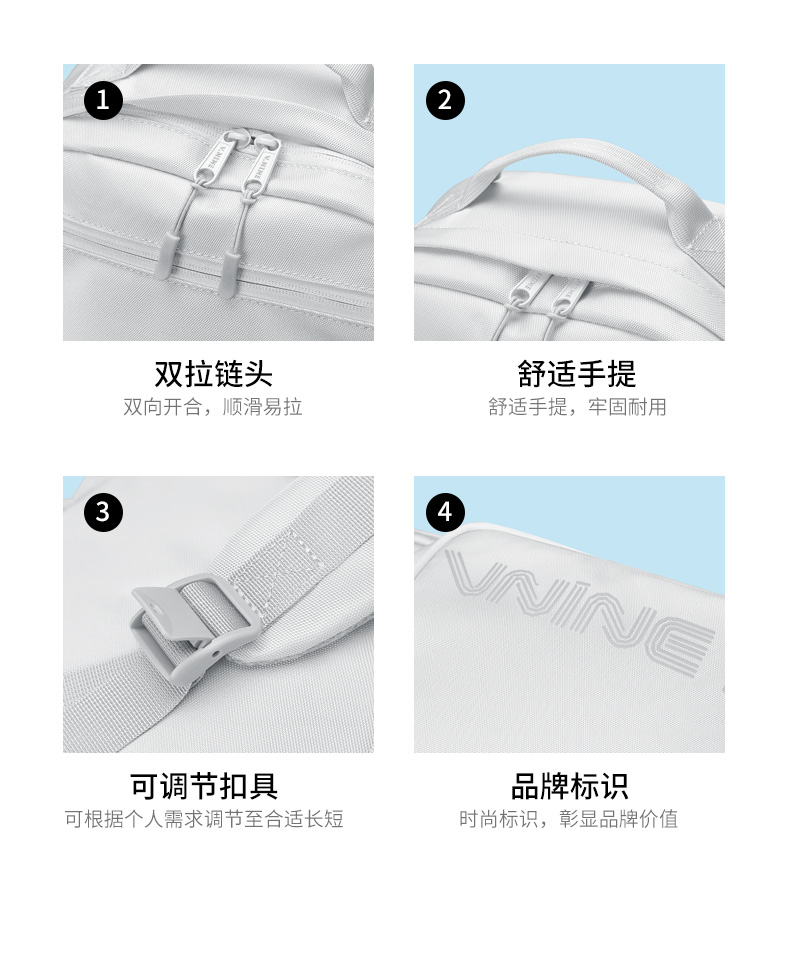 1

VNINE VNINE

双拉链头

双向开合，顺滑易拉

2

舒适手提

舒适手提，牢固耐用

3

可调节扣具

可根据个人需求调节至合适长短

4

VNINE

品牌标识

时尚标识，彰显品牌价值