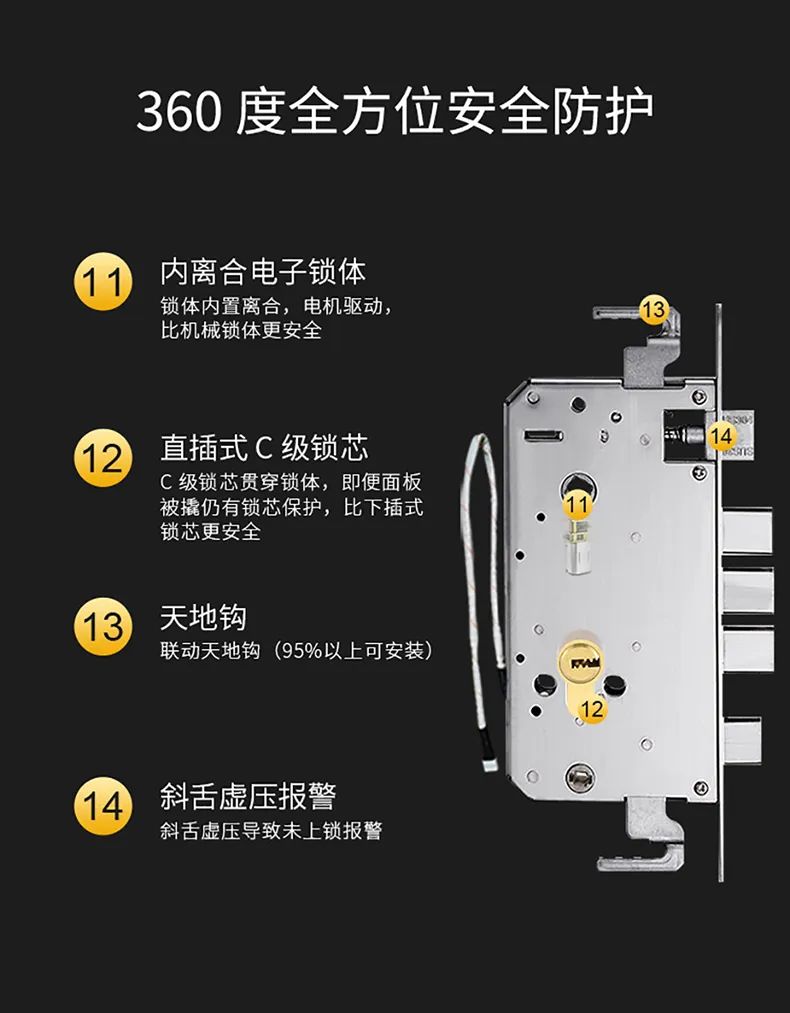 360 度全方位安全防护

11
内离合电子锁体
锁体内置离合，电机驱动，比机械锁体更安全

12
直插式 C 级锁芯
C 级锁芯贯穿锁体，即便面板被撬仍有锁芯保护，比下插式锁芯更安全

13
天地钩
联动天地钩（95%以上可安装）

14
斜舌虚压报警
斜舌虚压导致未上锁报警

13
14
11
12