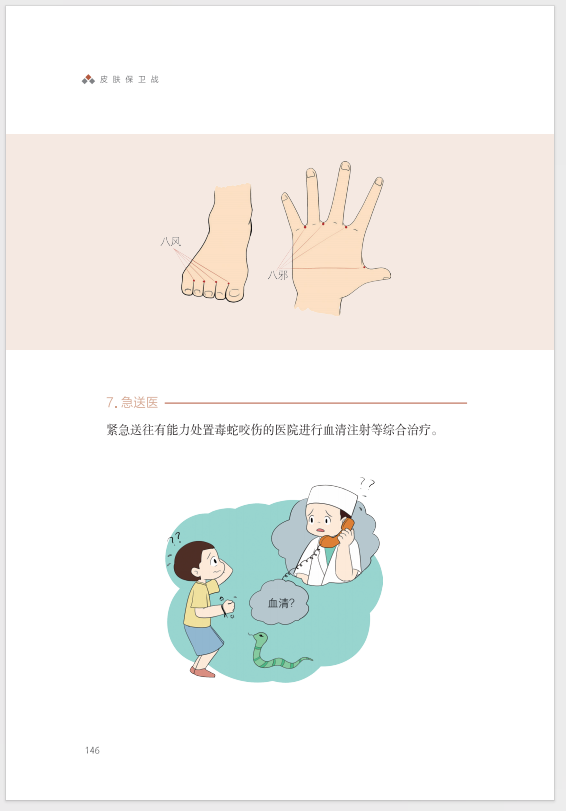 皮肤保卫战

八风

八邪

7. 急送医

紧急送往有能力处置毒蛇咬伤的医院进行血清注射等综合治疗。

??

??

血清?

146