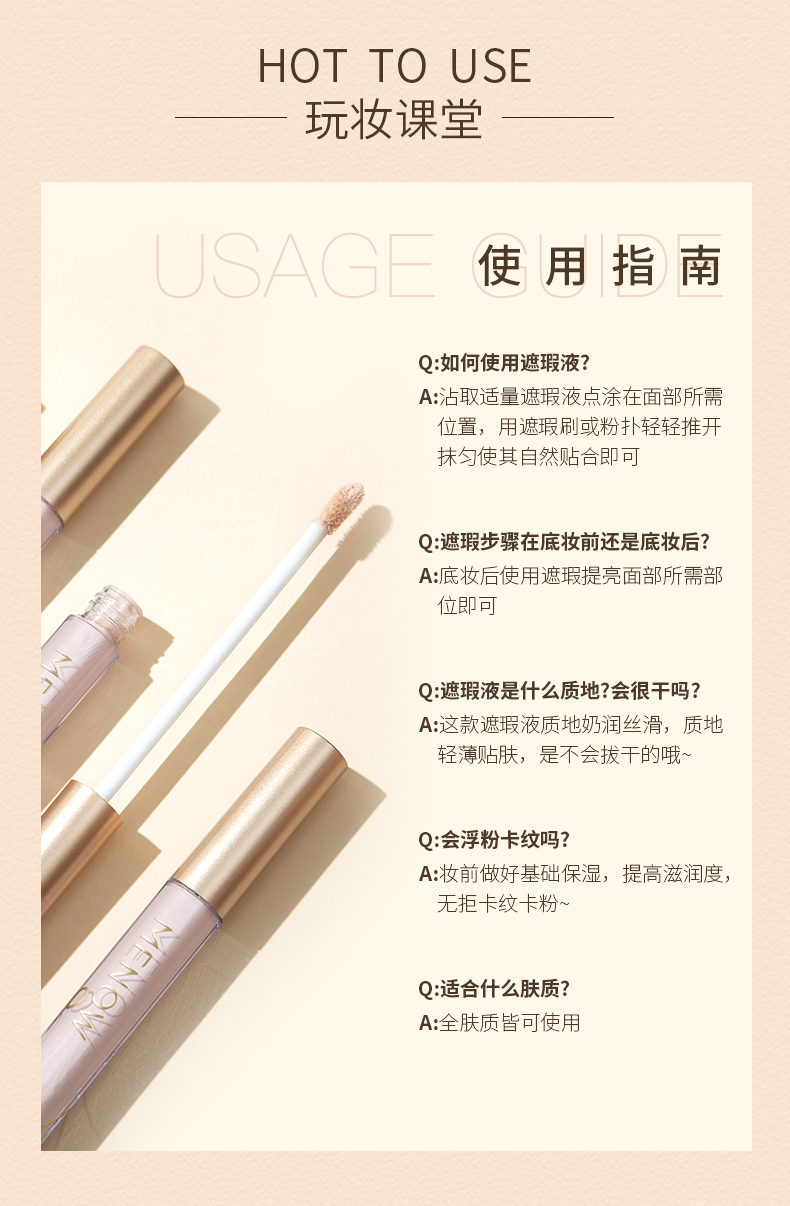 HOT TO USE
玩妆课堂

USAGE GUIDE
使用指南

Q:如何使用遮瑕液?
A:沾取适量遮瑕液点涂在面部所需位置，用遮瑕刷或粉扑轻轻推开抹匀使其自然贴合即可

Q:遮瑕步骤在底妆前还是底妆后?
A:底妆后使用遮瑕提亮面部所需部位即可

Q:遮瑕液是什么质地?会很干吗?
A:这款遮瑕液质地奶润丝滑，质地轻薄贴肤，是不会拔干的哦~

Q:会浮粉卡纹吗?
A:妆前做好基础保湿，提高滋润度，无拒卡纹卡粉~

Q:适合什么肤质?
A:全肤质皆可使用

MENOW
MENOW