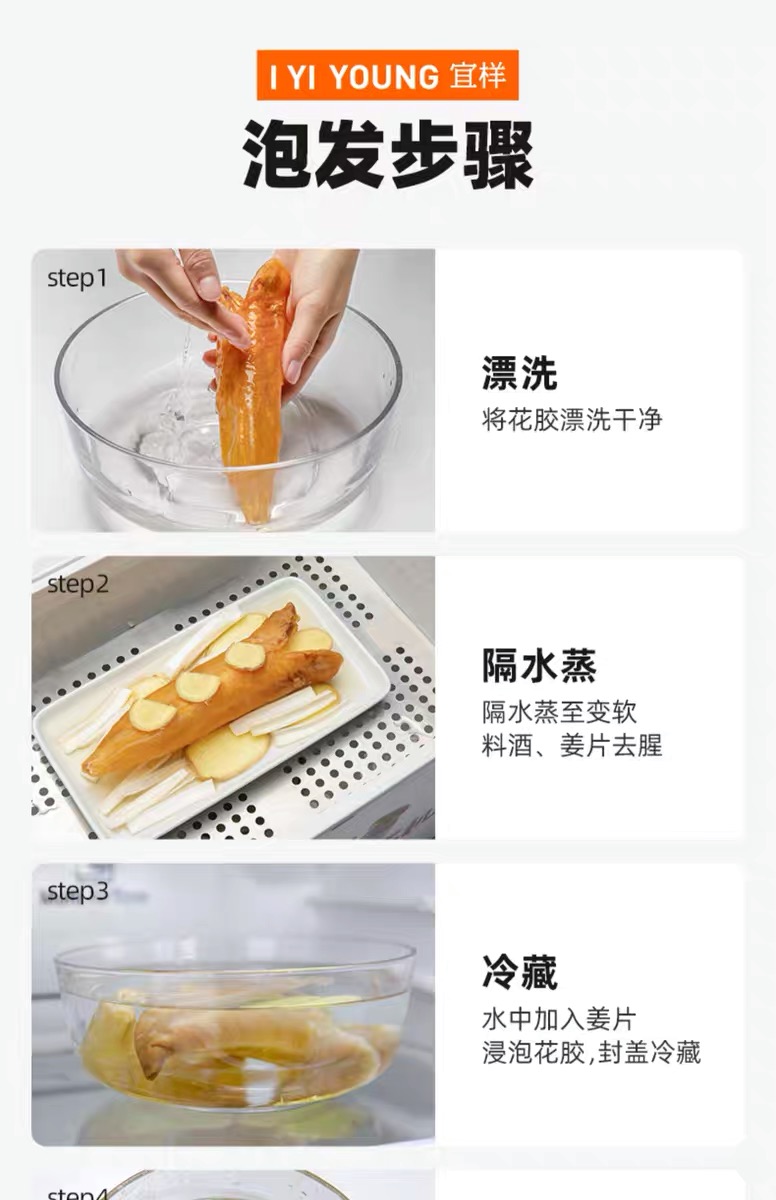 I YI YOUNG 宜样

泡发步骤

step1

漂洗
将花胶漂洗干净

step2

隔水蒸
隔水蒸至变软
料酒、姜片去腥

step3

冷藏
水中加入姜片
浸泡花胶,封盖冷藏

step4