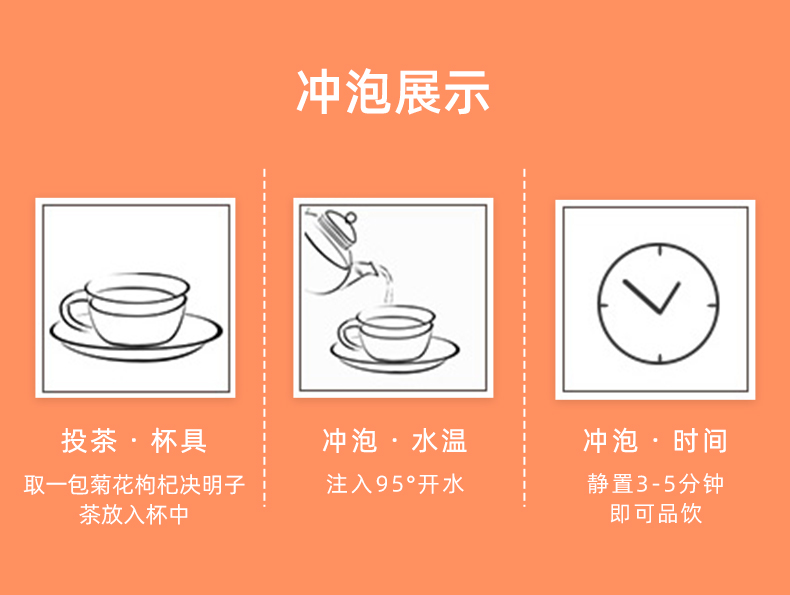 冲泡展示

投茶 · 杯具

取一包菊花枸杞决明子茶放入杯中

冲泡 · 水温

注入95°开水

冲泡 · 时间

静置3-5分钟即可品饮