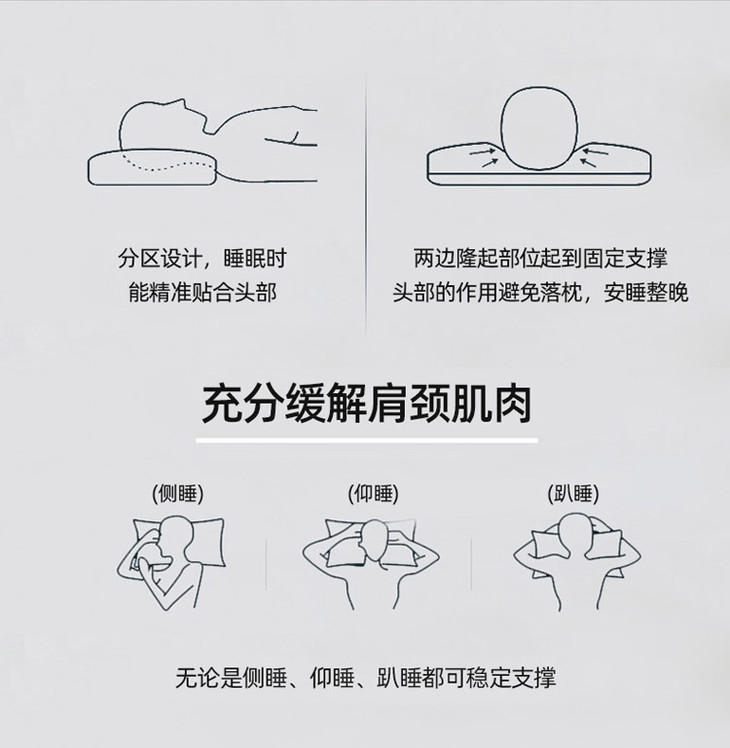 分区设计，睡眠时
能精准贴合头部

两边隆起部位起到固定支撑
头部的作用避免落枕，安睡整晚

充分缓解肩颈肌肉

(侧睡)

(仰睡)

(趴睡)

无论是侧睡、仰睡、趴睡都可稳定支撑