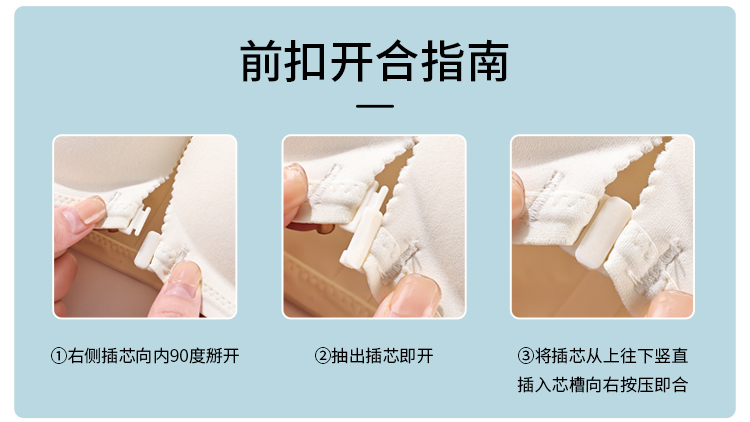 前扣开合指南

①右侧插芯向内90度掰开

②抽出插芯即开

③将插芯从上往下竖直插入芯槽向右按压即合