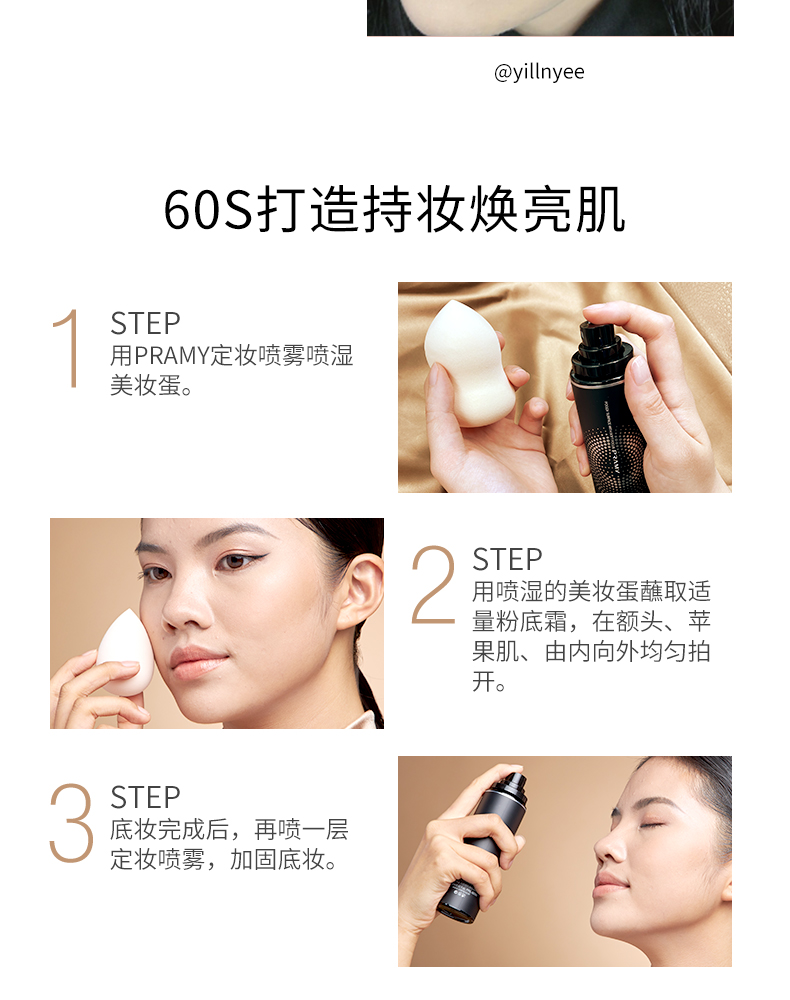 @yillnyee

60S打造持妆焕亮肌

1 STEP
用PRAMY定妆喷雾喷湿美妆蛋。

2 STEP
用喷湿的美妆蛋蘸取适量粉底霜，在额头、苹果肌、由内向外均匀拍开。

3 STEP
底妆完成后，再喷一层定妆喷雾，加固底妆。