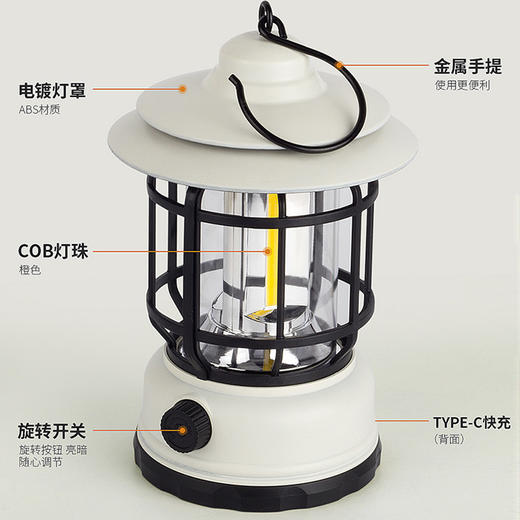 电镀灯罩
ABS材质

金属手提
使用更便利

COB灯珠
橙色

旋转开关
旋转按钮 亮暗随心调节

TYPE-C快充
(背面)