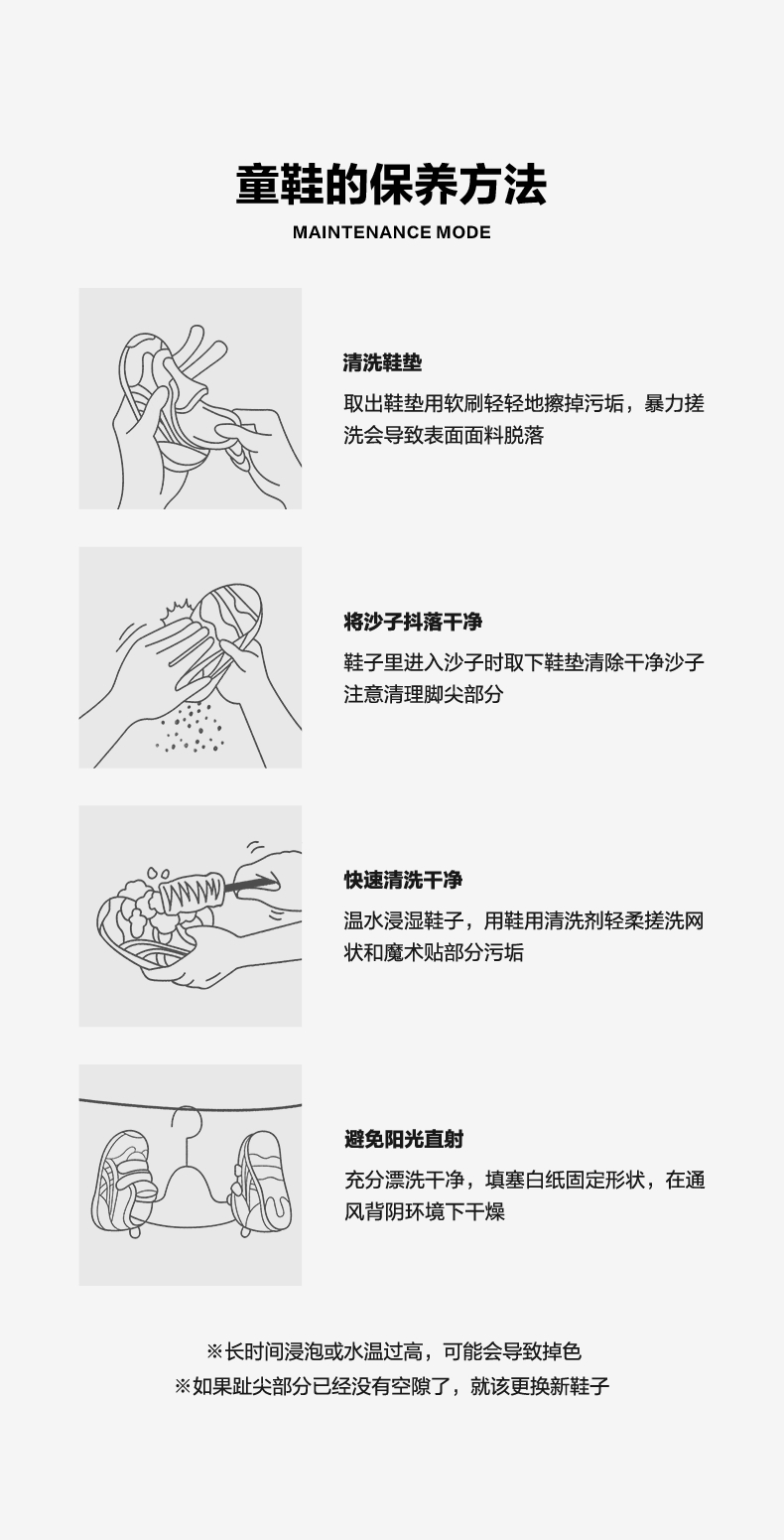 童鞋的保养方法

MAINTENANCE MODE

清洗鞋垫

取出鞋垫用软刷轻轻地擦掉污垢，暴力搓洗会导致表面面料脱落

将沙子抖落干净

鞋子里进入沙子时取下鞋垫清除干净沙子注意清理脚尖部分

快速清洗干净

温水浸湿鞋子，用鞋用清洗剂轻柔搓洗网状和魔术贴部分污垢

避免阳光直射

充分漂洗干净，填塞白纸固定形状，在通风背阴环境下干燥

※长时间浸泡或水温过高，可能会导致掉色
※如果趾尖部分已经没有空隙了，就该更换新鞋子