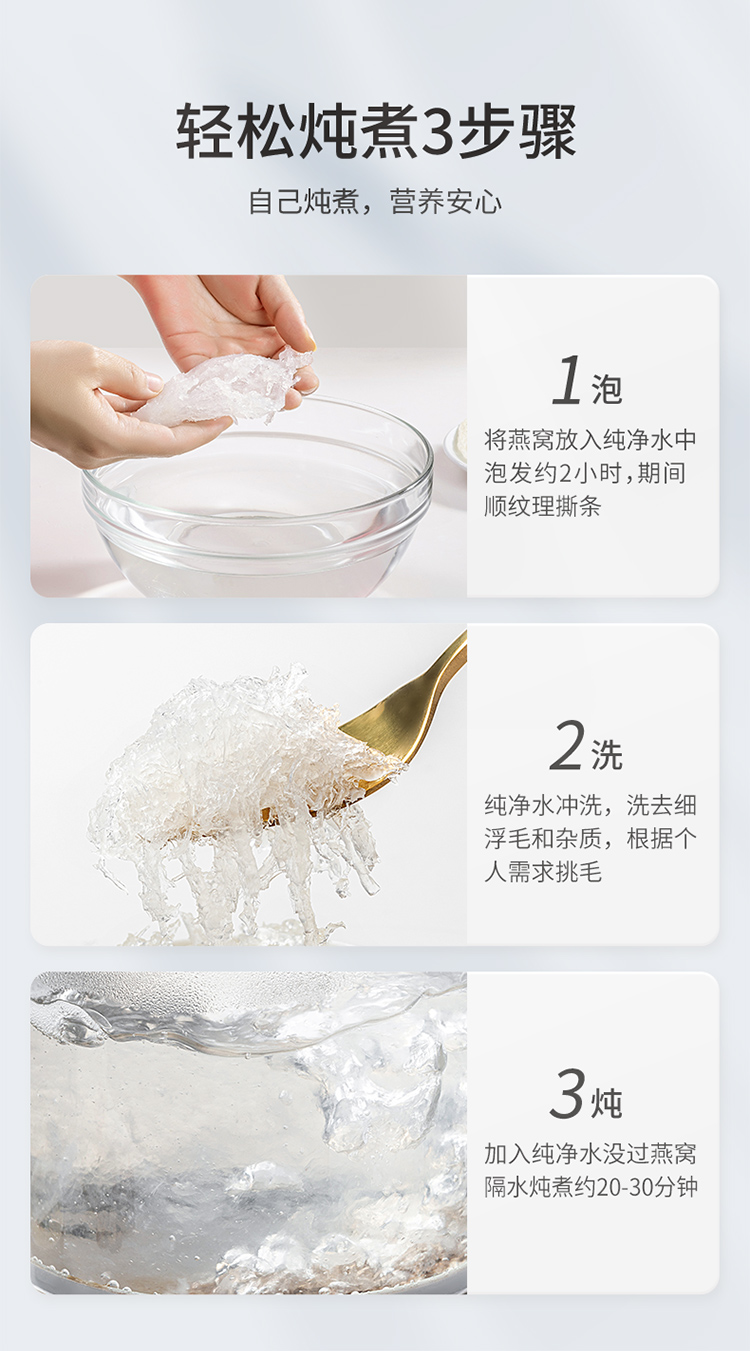 轻松炖煮3步骤

自己炖煮，营养安心

1泡

将燕窝放入纯净水中泡发约2小时，期间顺纹理撕条

2洗

纯净水冲洗，洗去细浮毛和杂质，根据个人需求挑毛

3炖

加入纯净水没过燕窝隔水炖煮约20-30分钟