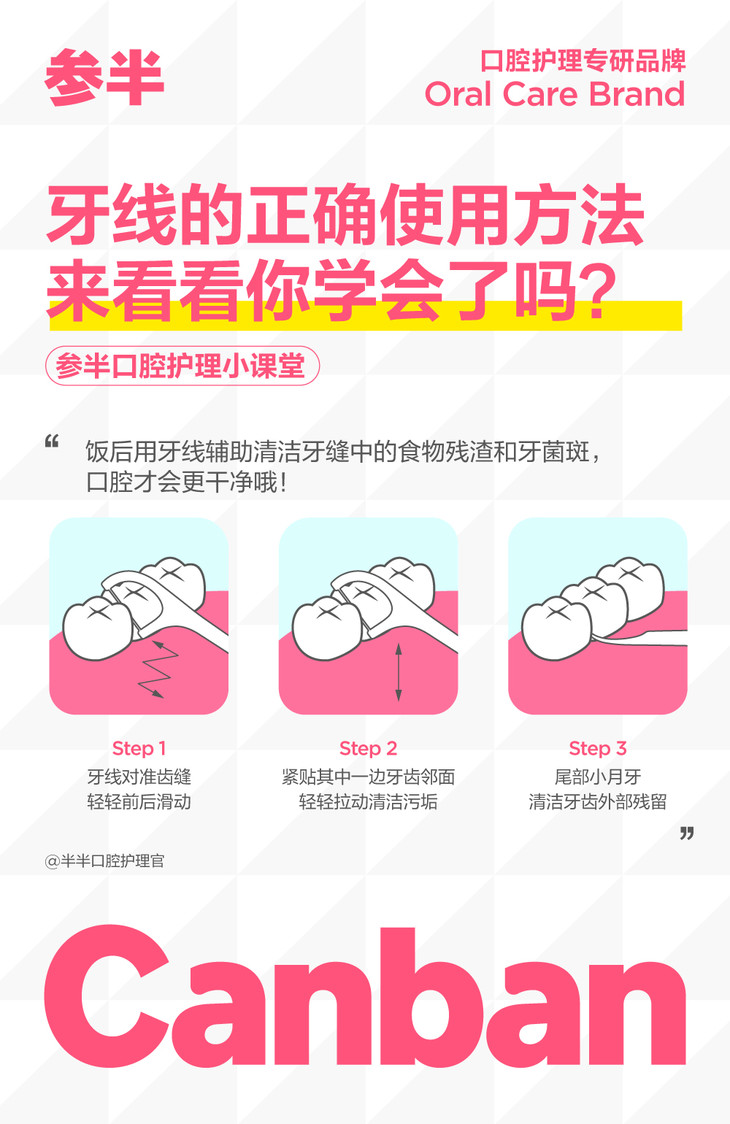 参半

口腔护理专研品牌
Oral Care Brand

牙线的正确使用方法
来看看你学会了吗？

参半口腔护理小课堂

“ 饭后用牙线辅助清洁牙缝中的食物残渣和牙菌斑，口腔才会更干净哦！

Step 1
牙线对准齿缝
轻轻前后滑动

Step 2
紧贴其中一边牙齿邻面
轻轻拉动清洁污垢

Step 3
尾部小月牙
清洁牙齿外部残留
”

@半半口腔护理官

Canban