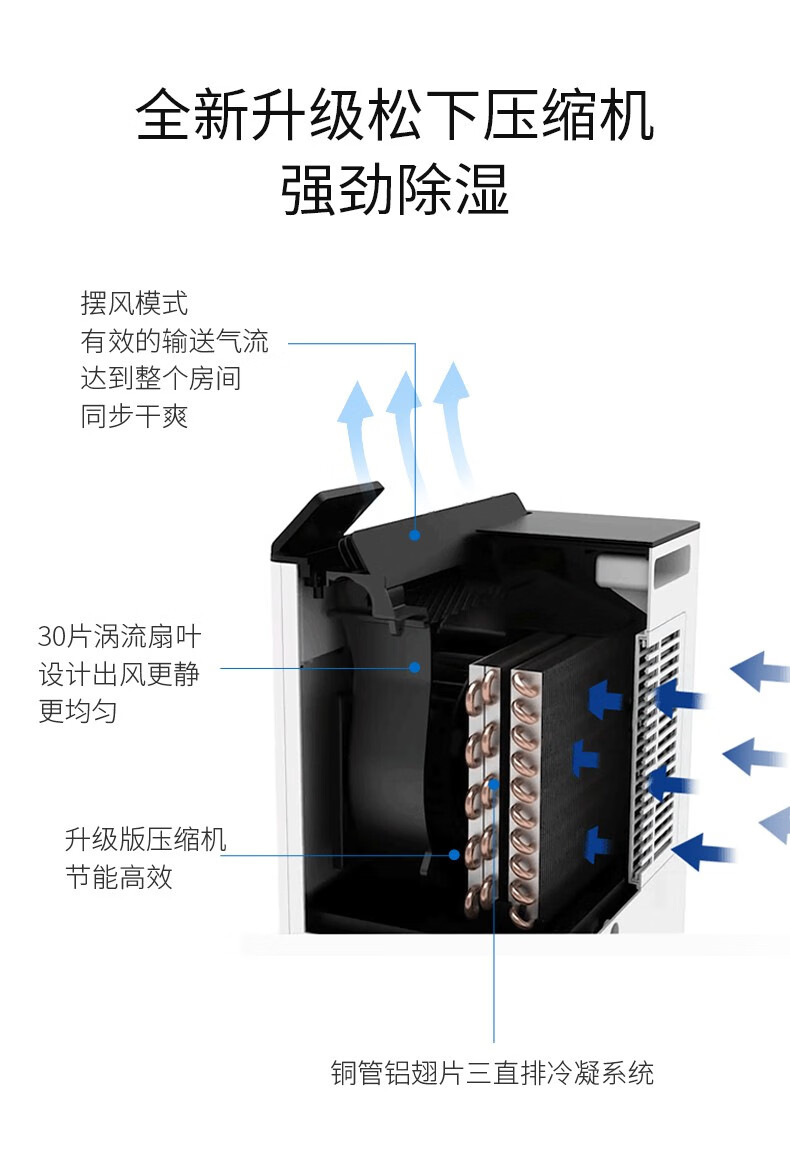 全新升级松下压缩机
强劲除湿

摆风模式
有效的输送气流
达到整个房间
同步干爽

30片涡流扇叶
设计出风更静
更均匀

升级版压缩机
节能高效

铜管铝翅片三直排冷凝系统