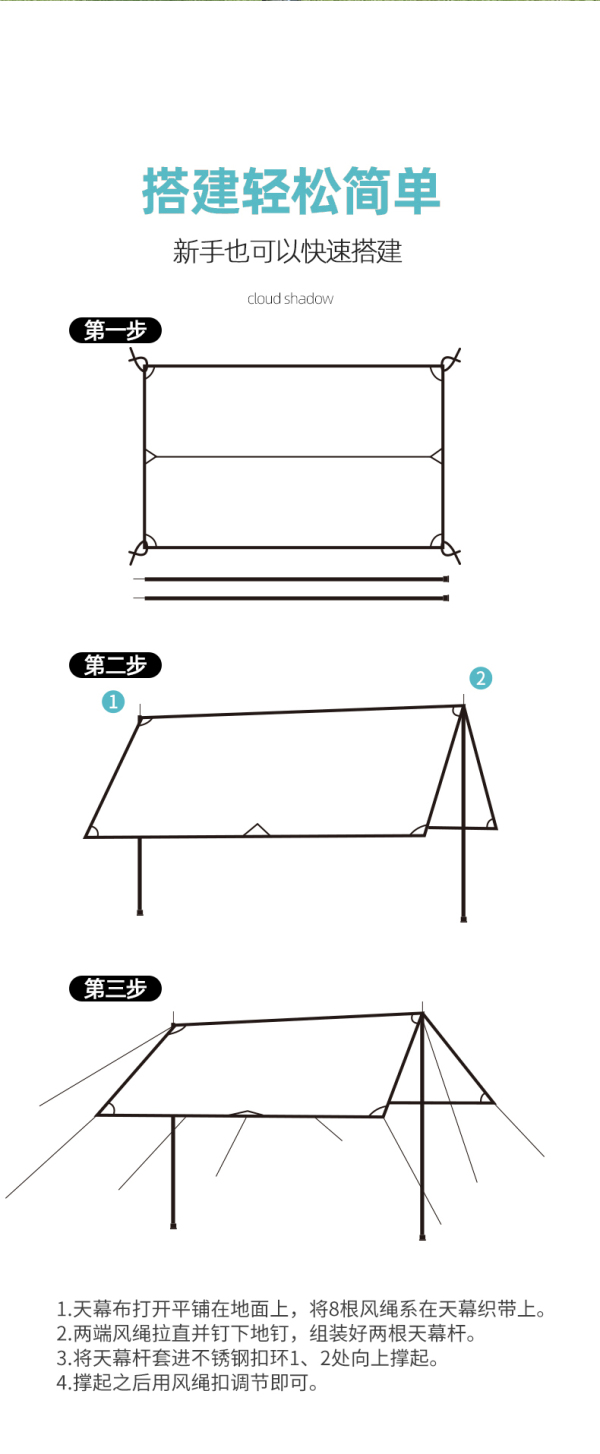 搭建轻松简单

新手也可以快速搭建

cloud shadow

第一步

第二步

1

2

第三步

1.天幕布打开平铺在地面上，将8根风绳系在天幕织带上。
2.两端风绳拉直并钉下地钉，组装好两根天幕杆。
3.将天幕杆套进不锈钢扣环1、2处向上撑起。
4.撑起之后用风绳扣调节即可。