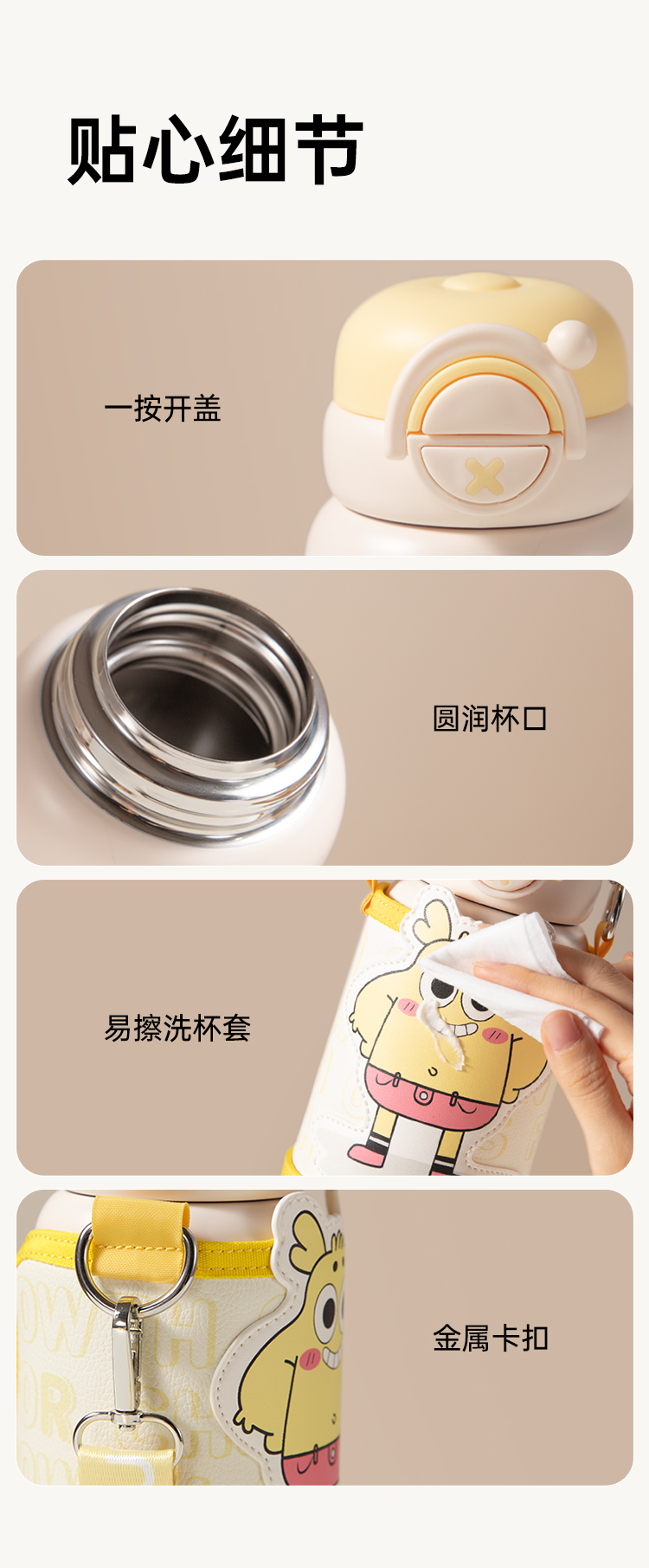 贴心细节

一按开盖

圆润杯口

易擦洗杯套

金属卡扣