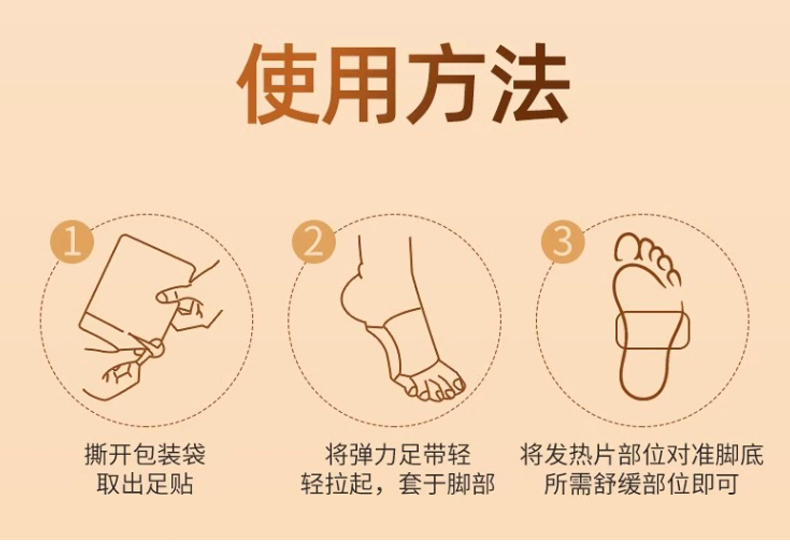 使用方法

1

撕开包装袋
取出足贴

2

将弹力足带轻
轻拉起，套于脚部

3

将发热片部位对准脚底
所需舒缓部位即可