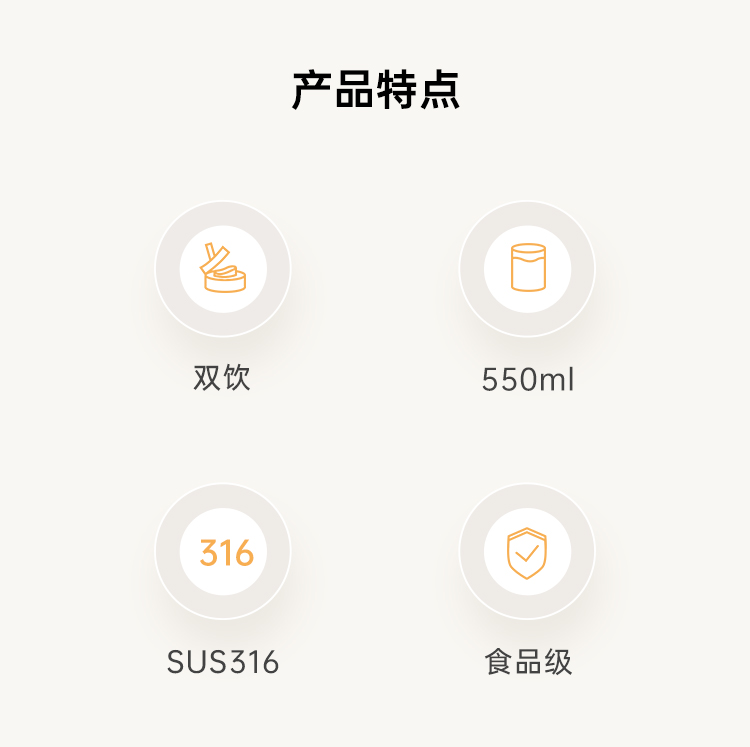 产品特点

双饮

550ml

316

SUS316

食品级