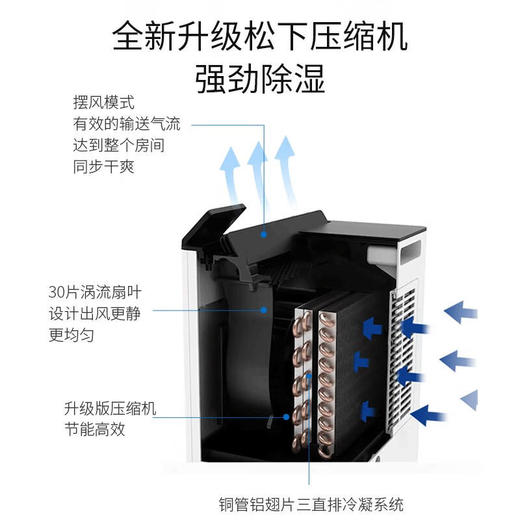 全新升级松下压缩机
强劲除湿

摆风模式
有效的输送气流
达到整个房间
同步干爽

30片涡流扇叶
设计出风更静
更均匀

升级版压缩机
节能高效

铜管铝翅片三直排冷凝系统