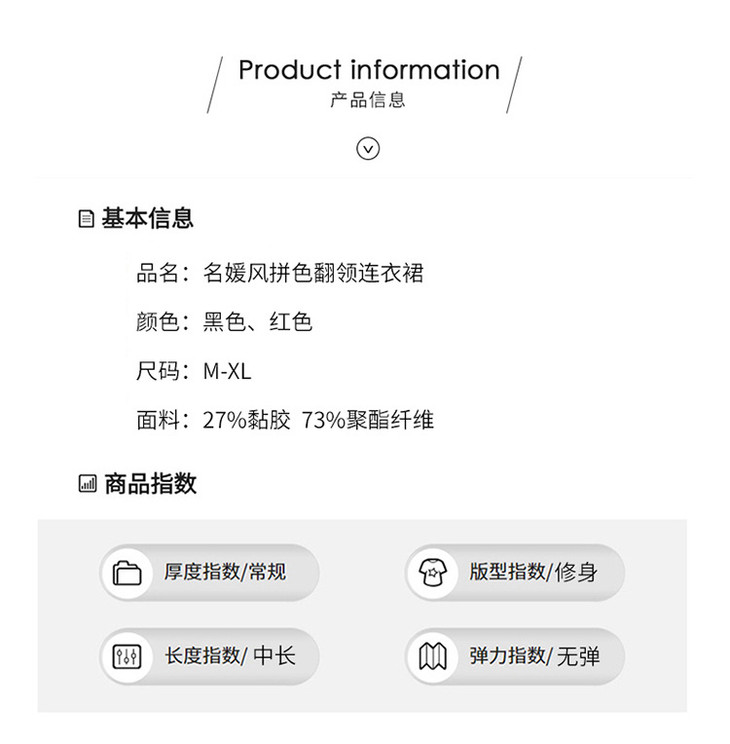 Product information
产品信息

基本信息

品名：名媛风拼色翻领连衣裙

颜色：黑色、红色

尺码：M-XL

面料：27%黏胶 73%聚酯纤维

商品指数

厚度指数/常规

版型指数/修身

长度指数/中长

弹力指数/无弹