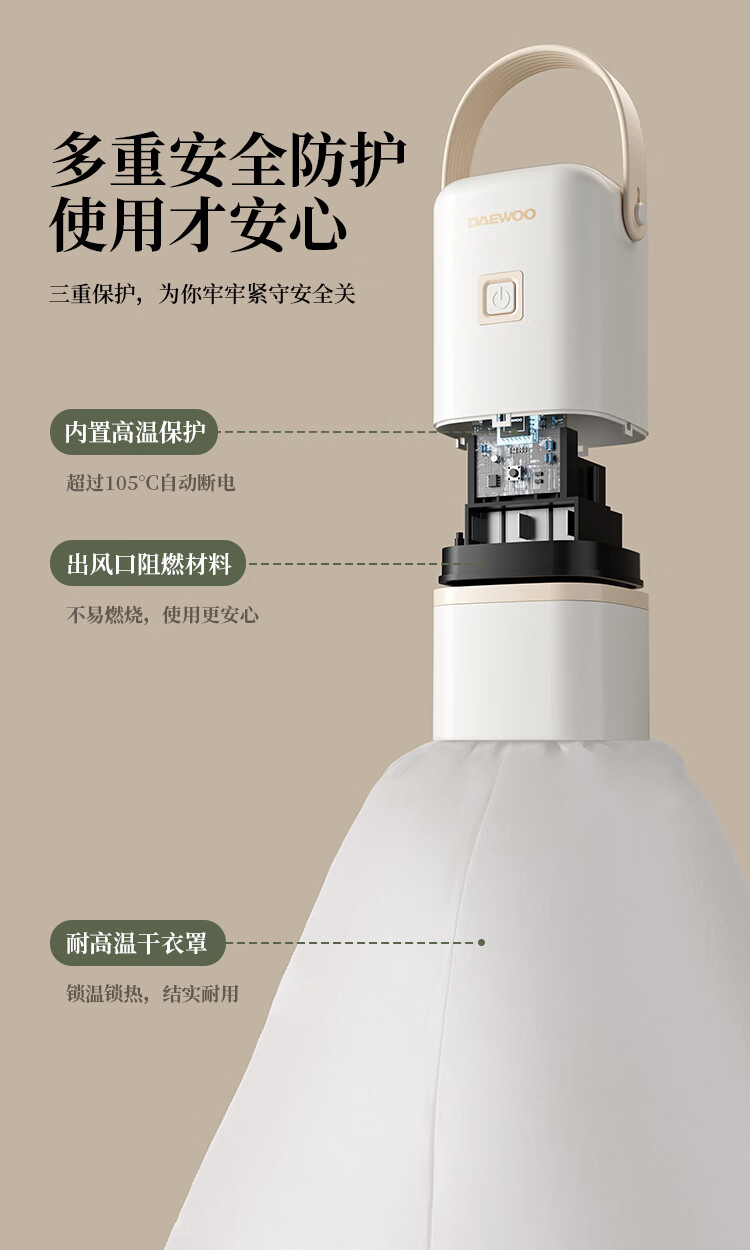 多重安全防护
使用才安心

三重保护，为你牢牢紧守安全关

DAEWOO

内置高温保护

超过105°C自动断电

出风口阻燃材料

不易燃烧，使用更安心

耐高温干衣罩

锁温锁热，结实耐用